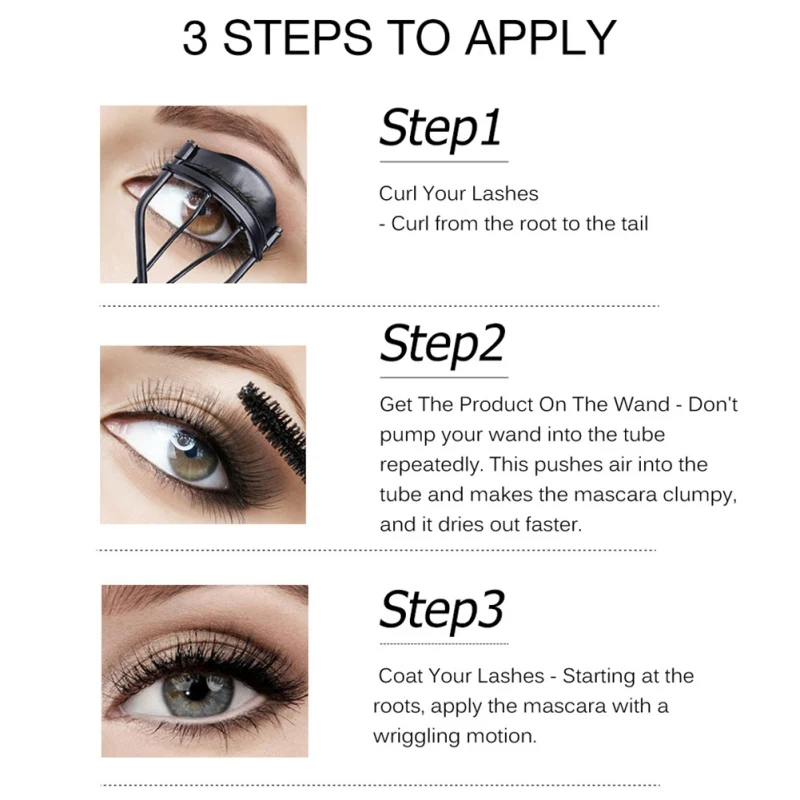 3 STEPS TO APPLY

Step1

Curl Your Lashes
- Curl from the root to the tail

Step2

Get The Product On The Wand - Don't pump your wand into the tube repeatedly. This pushes air into the tube and makes the mascara clumpy, and it dries out faster.

Step3

Coat Your Lashes - Starting at the roots, apply the mascara with a wriggling motion.