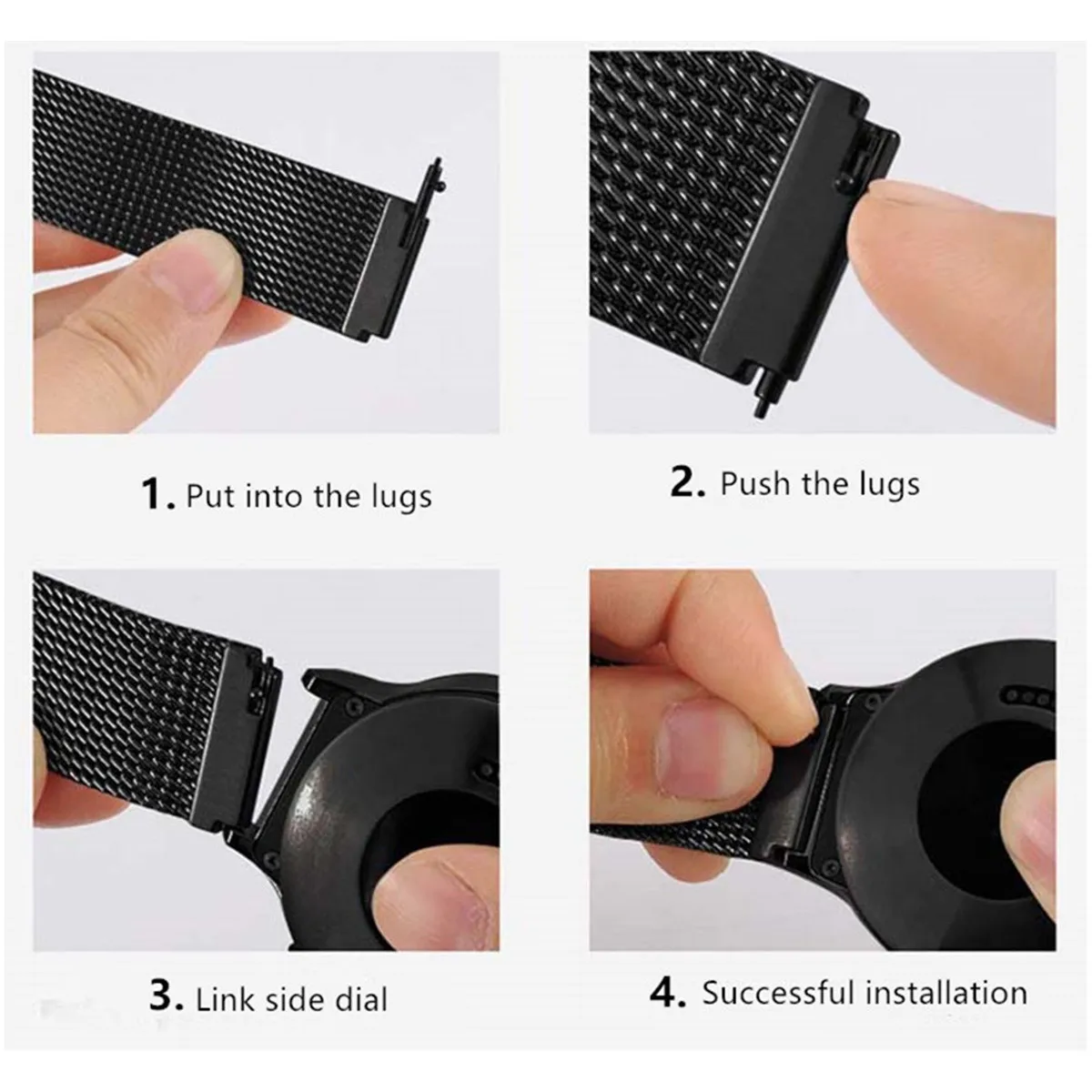 1. Put into the lugs

2. Push the lugs

3. Link side dial

4. Successful installation