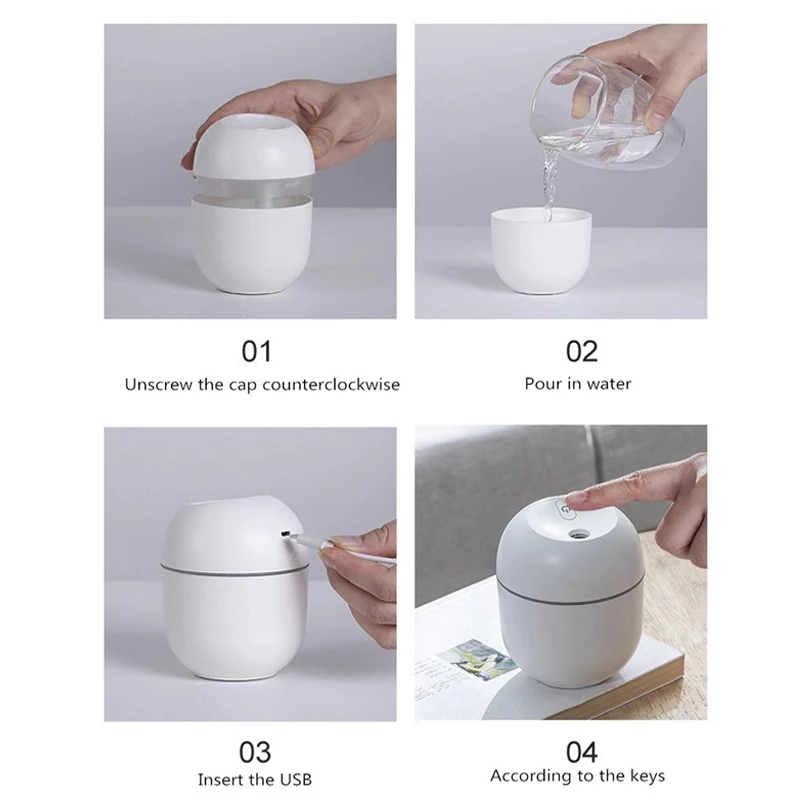 01
Unscrew the cap counterclockwise

02
Pour in water

03
Insert the USB

04
According to the keys