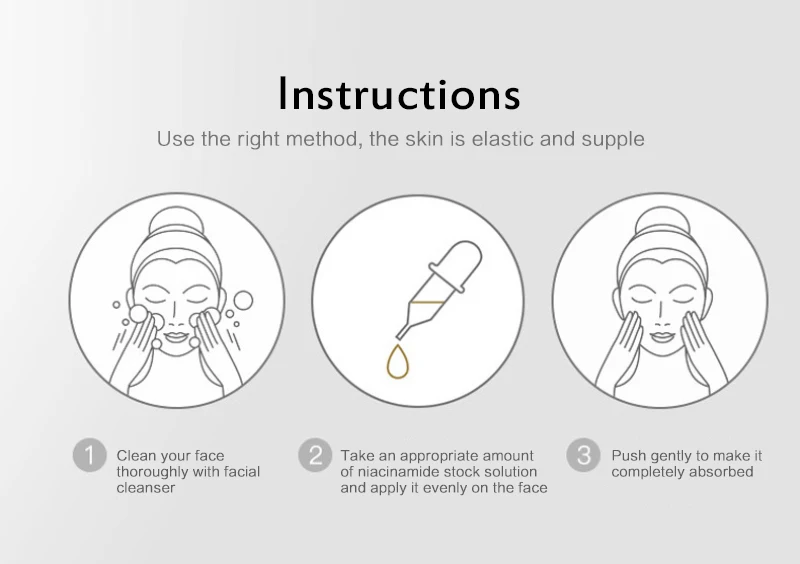 Instructions

Use the right method, the skin is elastic and supple

1 Clean your face thoroughly with facial cleanser

2 Take an appropriate amount of niacinamide stock solution and apply it evenly on the face

3 Push gently to make it completely absorbed