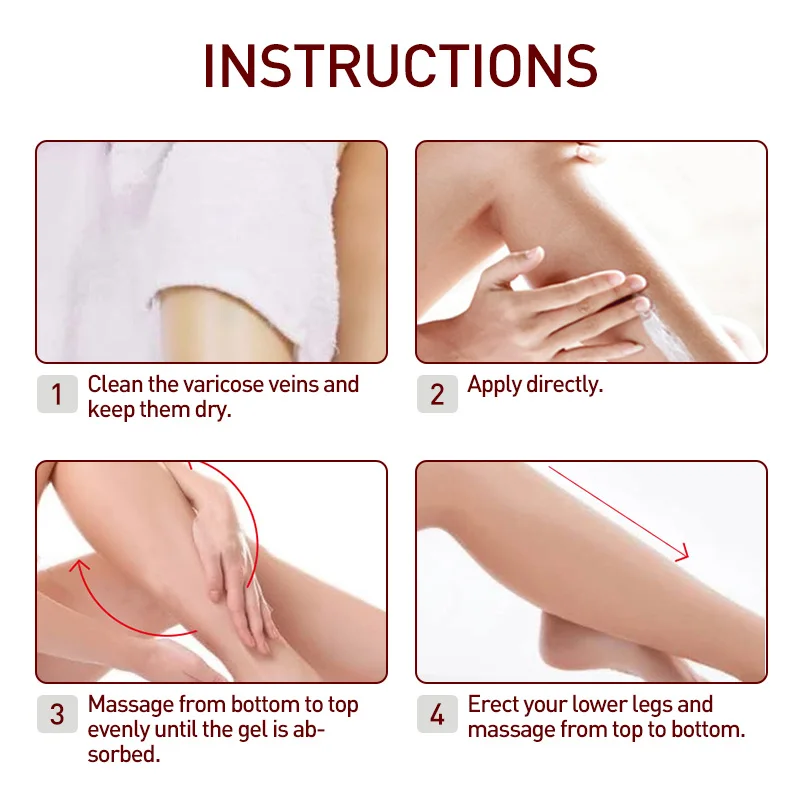 INSTRUCTIONS

1 Clean the varicose veins and keep them dry.

2 Apply directly.

3 Massage from bottom to top evenly until the gel is absorbed.

4 Erect your lower legs and massage from top to bottom.