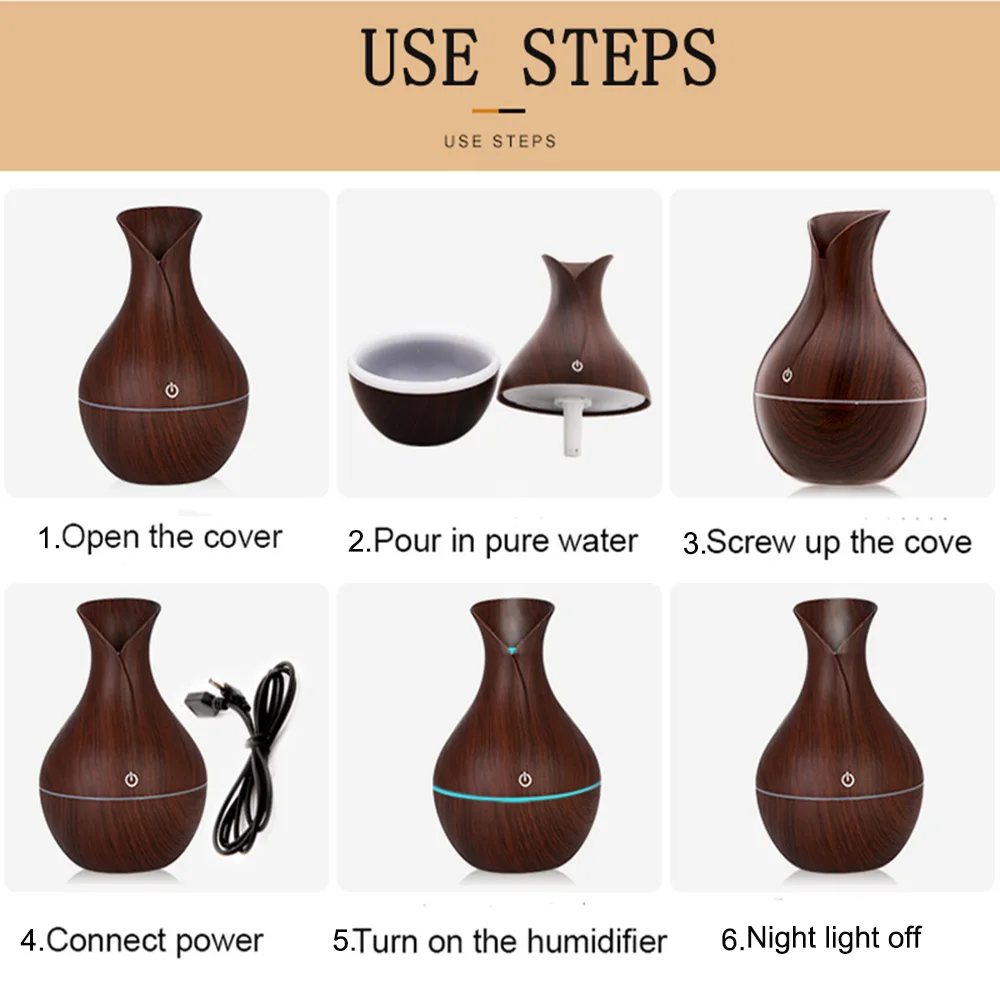 USE STEPS

USE STEPS

1.Open the cover

2.Pour in pure water

3.Screw up the cove

4.Connect power

5.Turn on the humidifier

6.Night light off