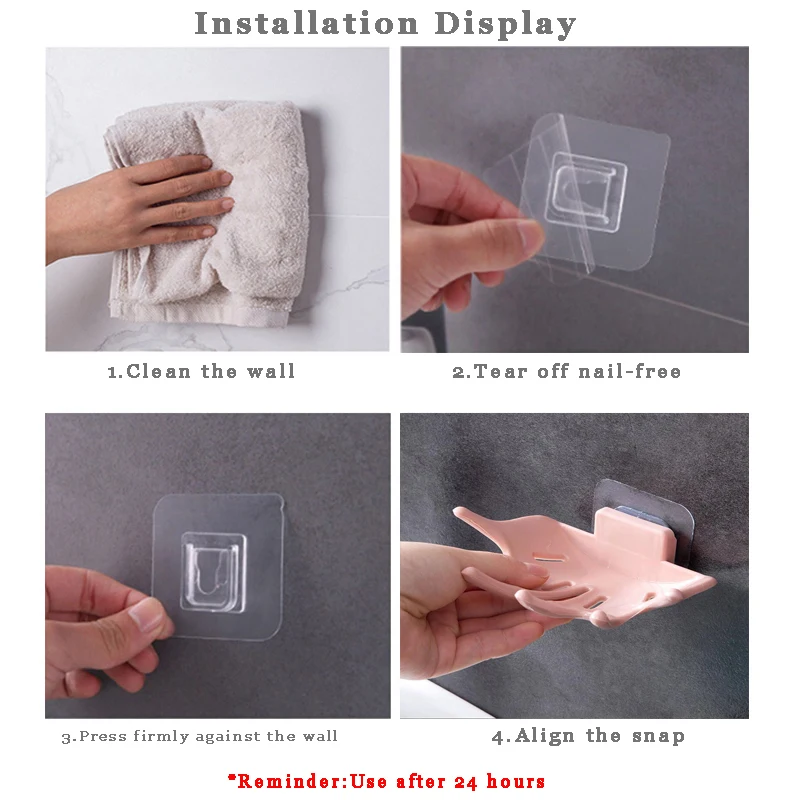 Installation Display

1.Clean the wall

2.Tear off nail-free

3.Press firmly against the wall

4.Align the snap

*Reminder:Use after 24 hours