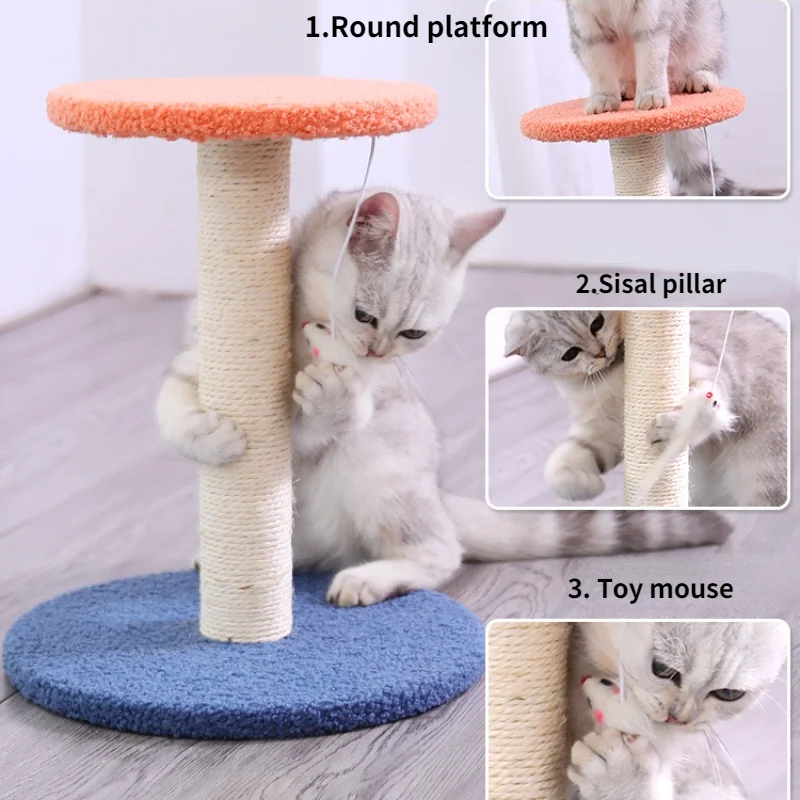 1.Round platform

2.Sisal pillar

3. Toy mouse