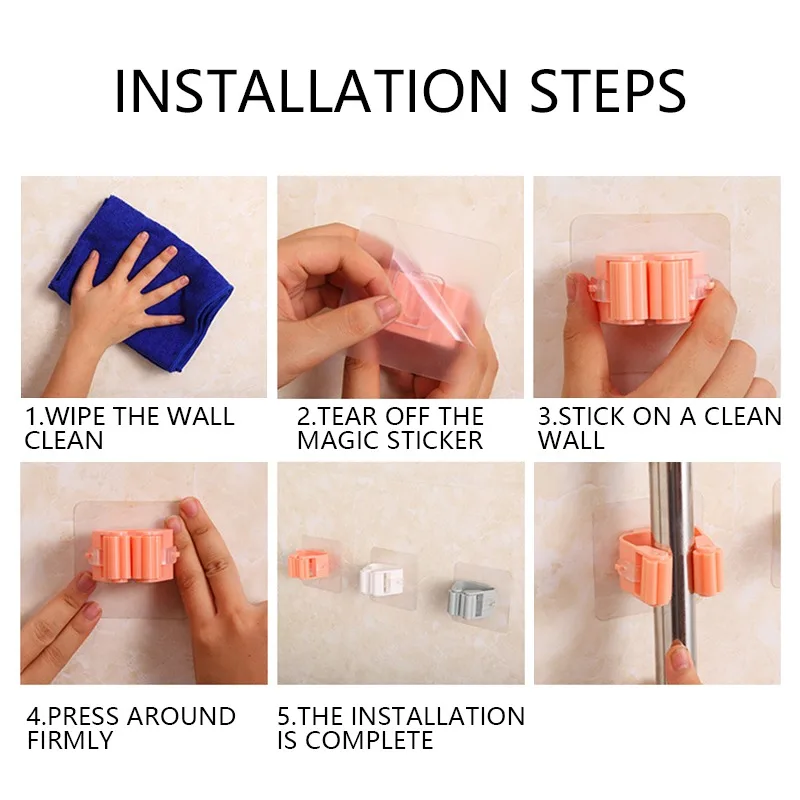 INSTALLATION STEPS

1.WIPE THE WALL CLEAN

2.TEAR OFF THE MAGIC STICKER

3.STICK ON A CLEAN WALL

4.PRESS AROUND FIRMLY

5.THE INSTALLATION IS COMPLETE