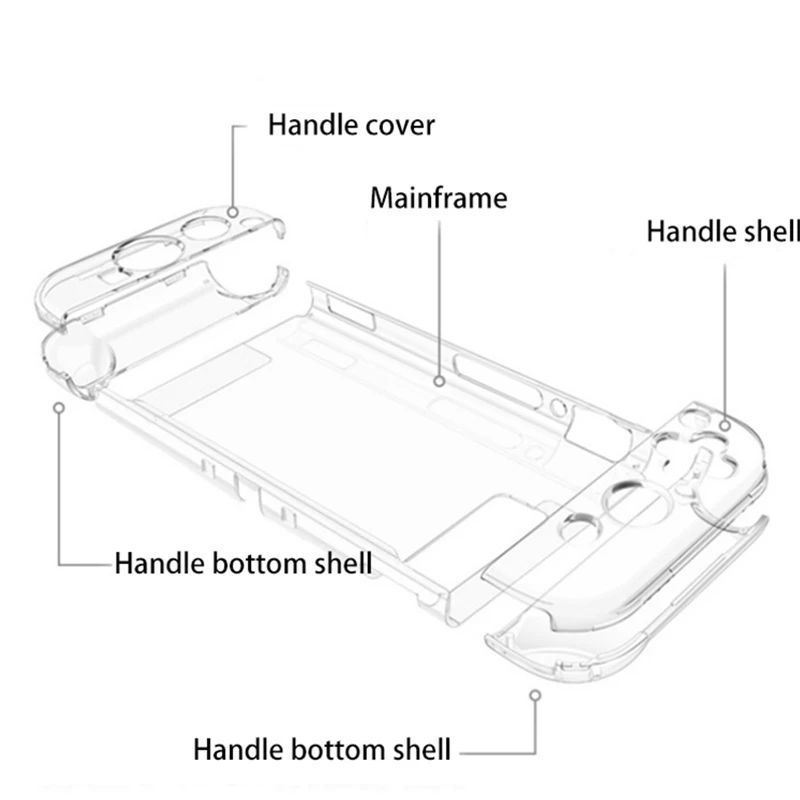 Handle cover

Mainframe

Handle shell

Handle bottom shell

Handle bottom shell