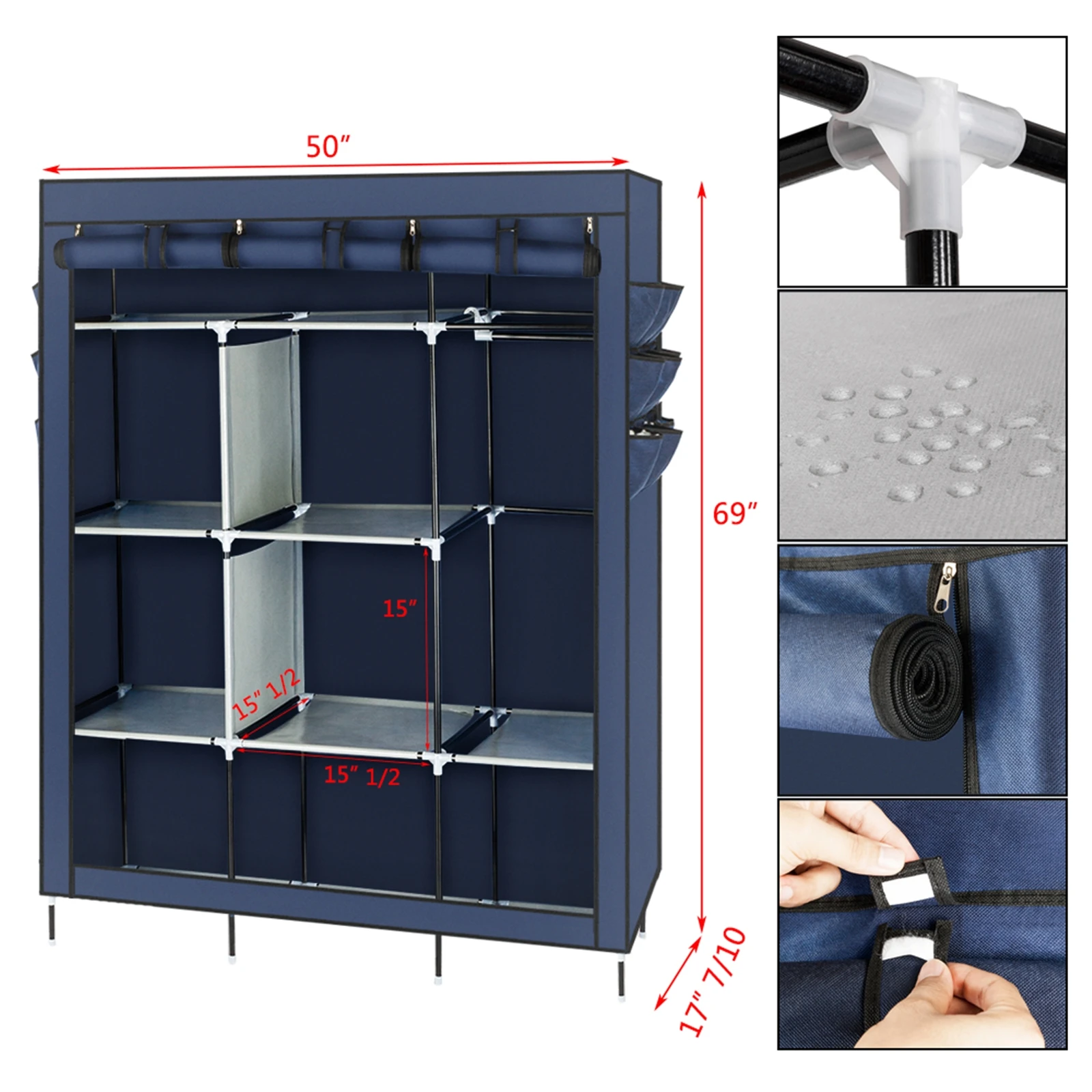 50″

69″

15″

15″ 1/2

15″ 1/2

17″ 7/10