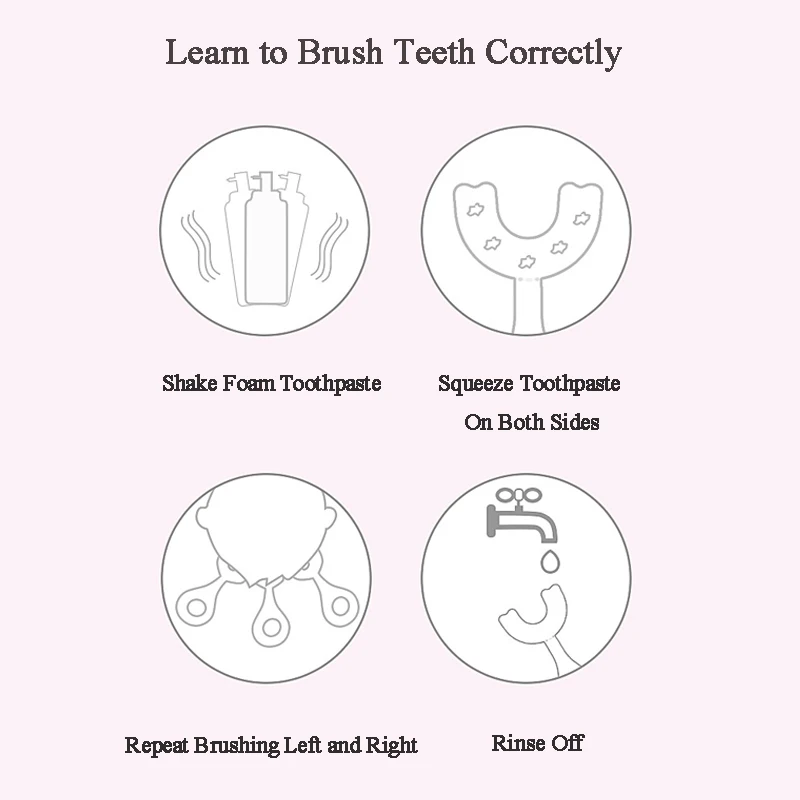 Learn to Brush Teeth Correctly

Shake Foam Toothpaste

Squeeze Toothpaste On Both Sides

Repeat Brushing Left and Right

Rinse Off