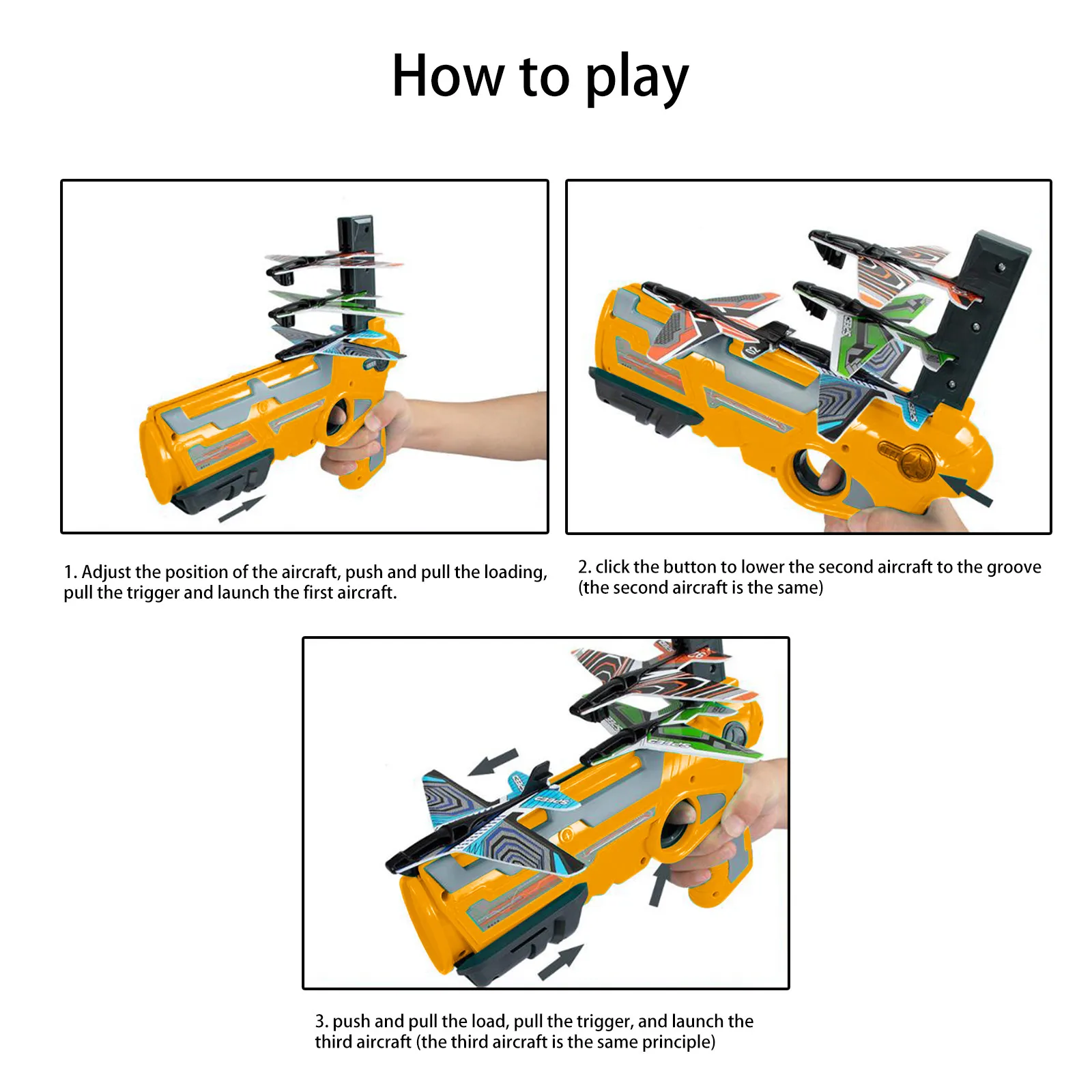 How to play

1. Adjust the position of the aircraft, push and pull the loading, pull the trigger and launch the first aircraft.

2. click the button to lower the second aircraft to the groove (the second aircraft is the same)

3. push and pull the load, pull the trigger, and launch the third aircraft (the third aircraft is the same principle)