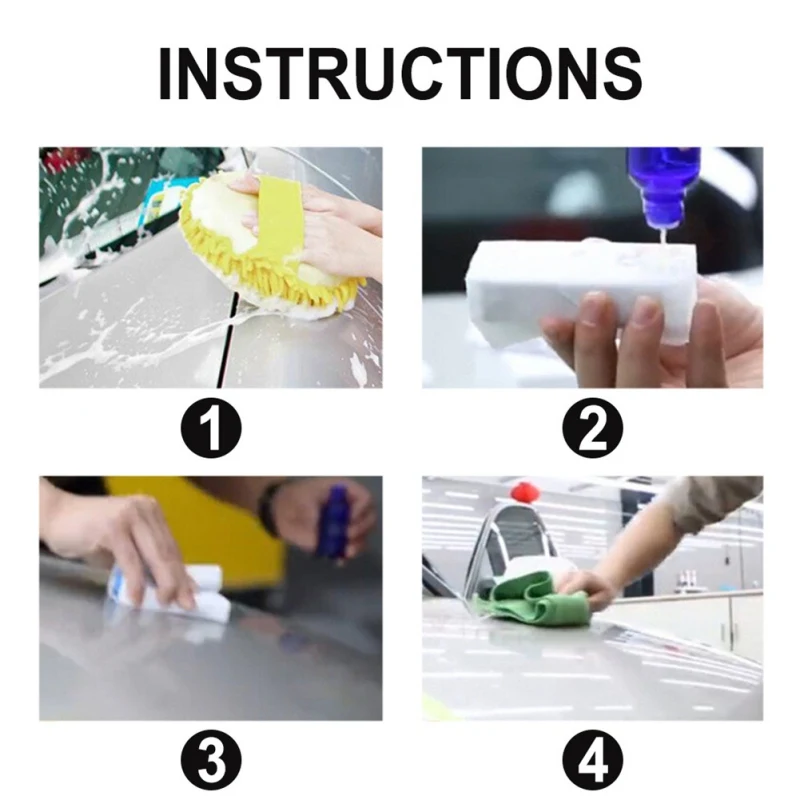 INSTRUCTIONS

1

2

3

4