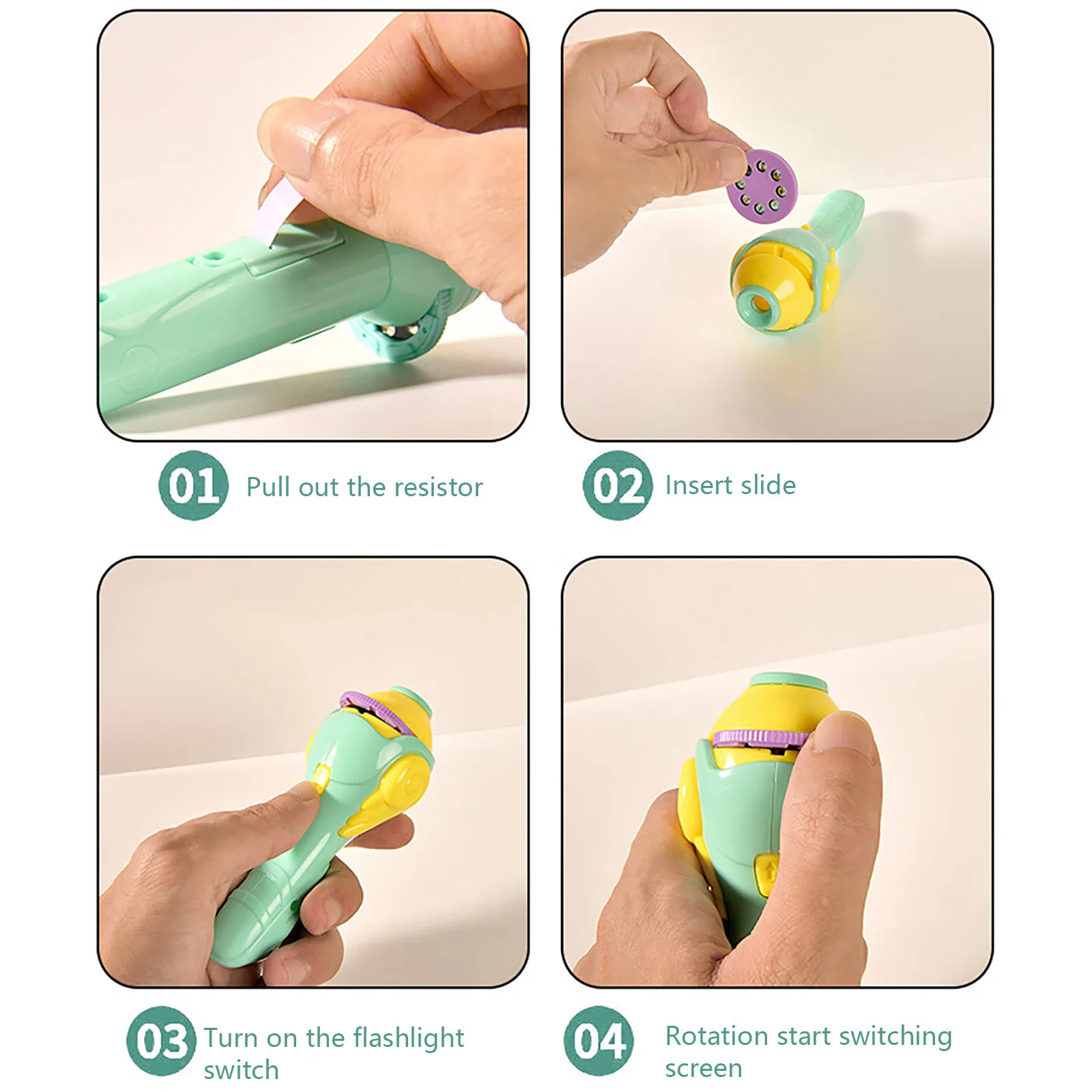 01 Pull out the resistor

02 Insert slide

03 Turn on the flashlight switch

04 Rotation start switching screen