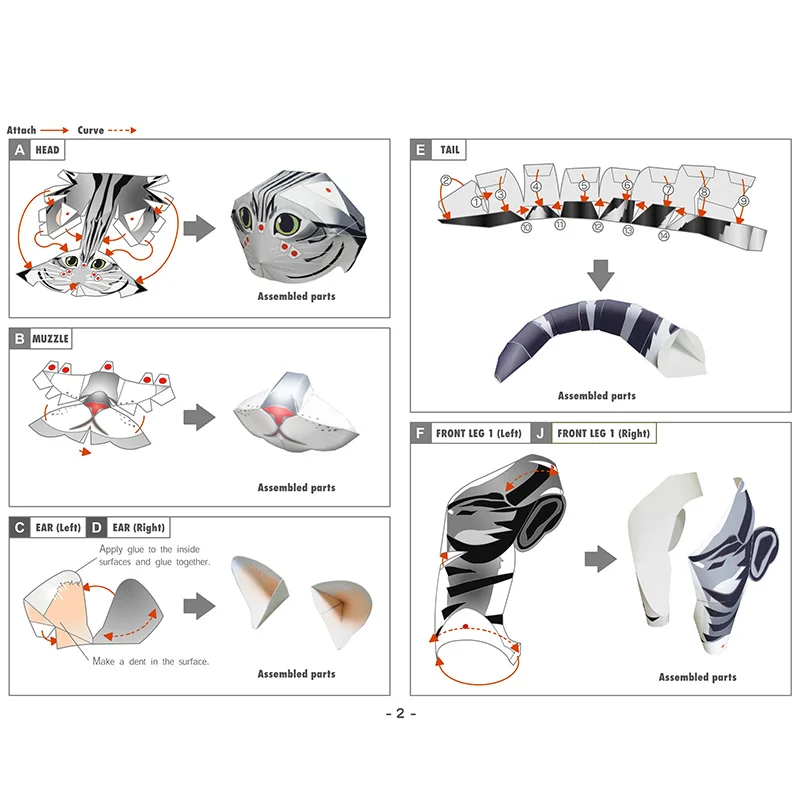 Attach Curve

A HEAD

Assembled parts

B MUZZLE

Assembled parts

C EAR (Left) D EAR (Right)

Apply glue to the inside surfaces and glue together.

Make a dent in the surface.

Assembled parts

E TAIL

② ① ③ ④ ⑤ ⑥ ⑦ ⑧ ⑨ ⑩ ⑪ ⑫ ⑬ ⑭

Assembled parts

F FRONT LEG 1 (Left) J FRONT LEG 1 (Right)

Assembled parts

- 2 -