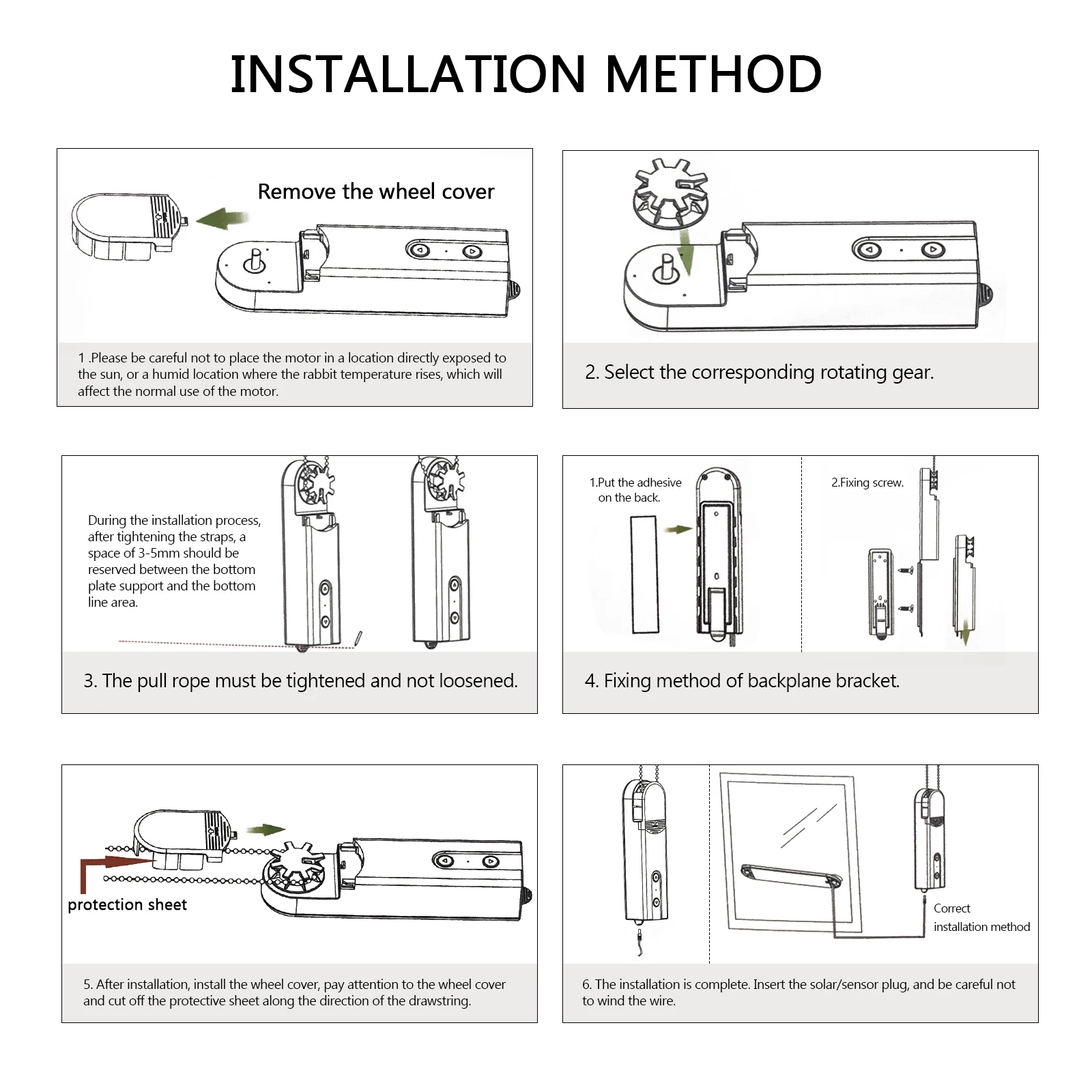 INSTALLATION METHOD

Remove the wheel cover

1 .Please be careful not to place the motor in a location directly exposed to the sun, or a humid location where the rabbit temperature rises, which will affect the normal use of the motor.

2. Select the corresponding rotating gear.

During the installation process, after tightening the straps, a space of 3-5mm should be reserved between the bottom plate support and the bottom line area.

3. The pull rope must be tightened and not loosened.

1.Put the adhesive on the back.

2.Fixing screw.

4. Fixing method of backplane bracket.

protection sheet

5. After installation, install the wheel cover, pay attention to the wheel cover and cut off the protective sheet along the direction of the drawstring.

Correct installation method

6. The installation is complete. Insert the solar/sensor plug, and be careful not to wind the wire.