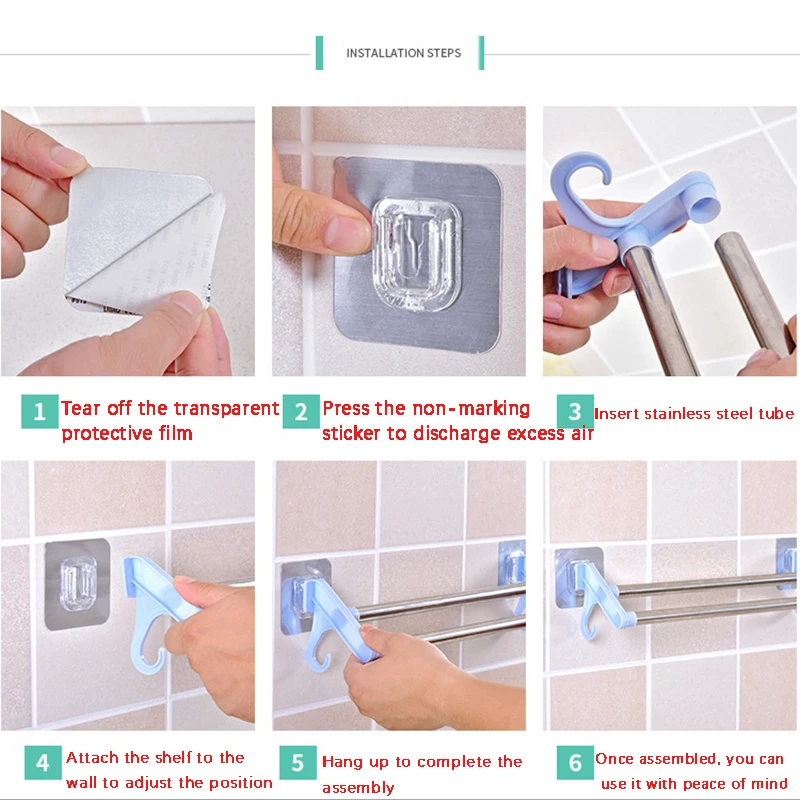 INSTALLATION STEPS

1 Tear off the transparent protective film

2 Press the non-marking sticker to discharge excess air

3 Insert stainless steel tube

4 Attach the shelf to the wall to adjust the position

5 Hang up to complete the assembly

6 Once assembled, you can use it with peace of mind