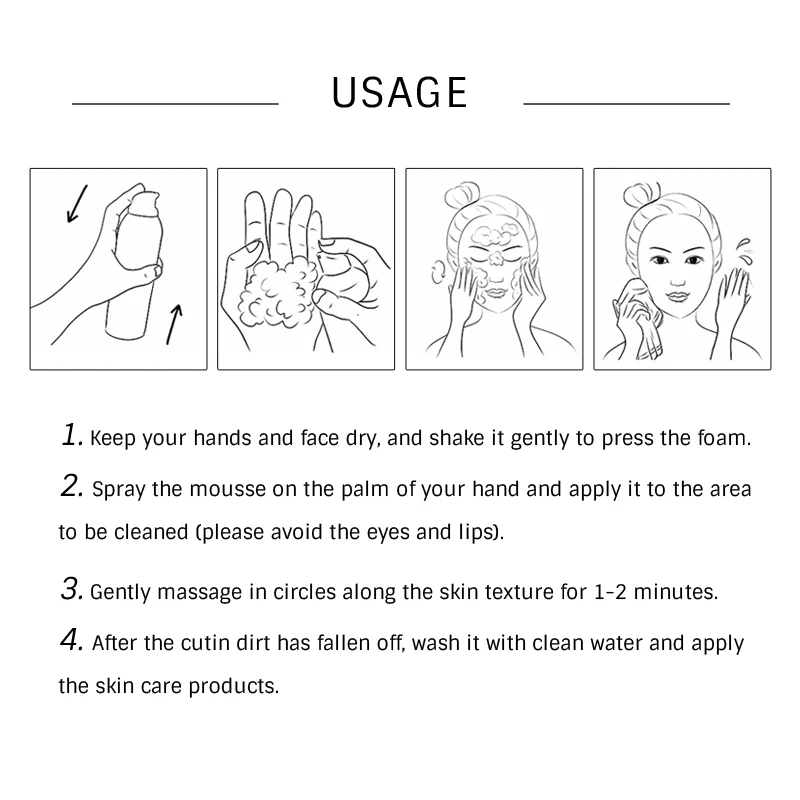 USAGE

1. Keep your hands and face dry, and shake it gently to press the foam.

2. Spray the mousse on the palm of your hand and apply it to the area to be cleaned (please avoid the eyes and lips).

3. Gently massage in circles along the skin texture for 1-2 minutes.

4. After the cutin dirt has fallen off, wash it with clean water and apply the skin care products.