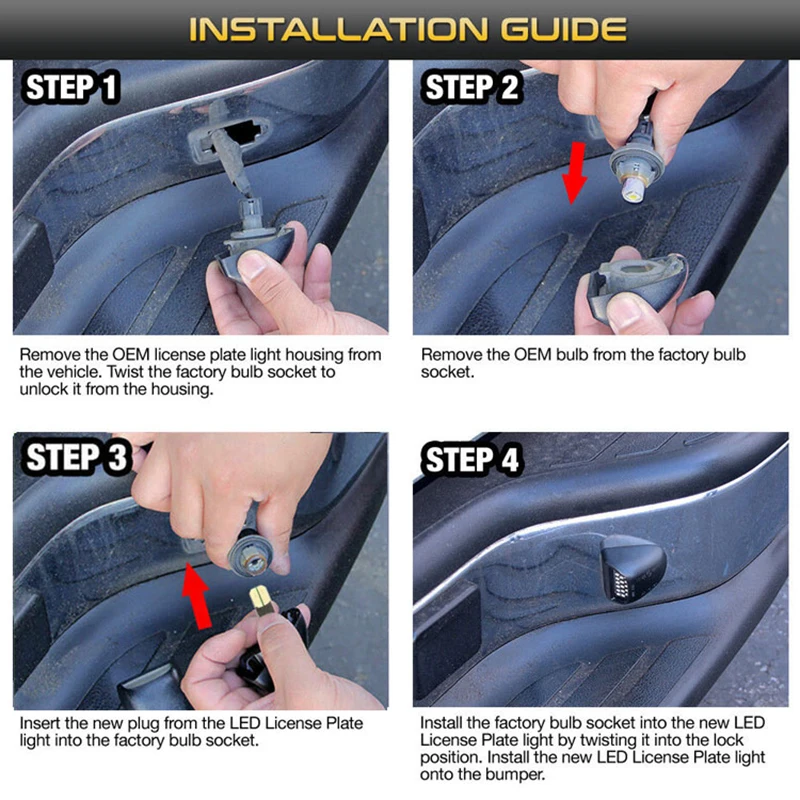 INSTALLATION GUIDE

STEP 1

Remove the OEM license plate light housing from the vehicle. Twist the factory bulb socket to unlock it from the housing.

STEP 2

Remove the OEM bulb from the factory bulb socket.

STEP 3

Insert the new plug from the LED License Plate light into the factory bulb socket.

STEP 4

Install the factory bulb socket into the new LED License Plate light by twisting it into the lock position. Install the new LED License Plate light onto the bumper.