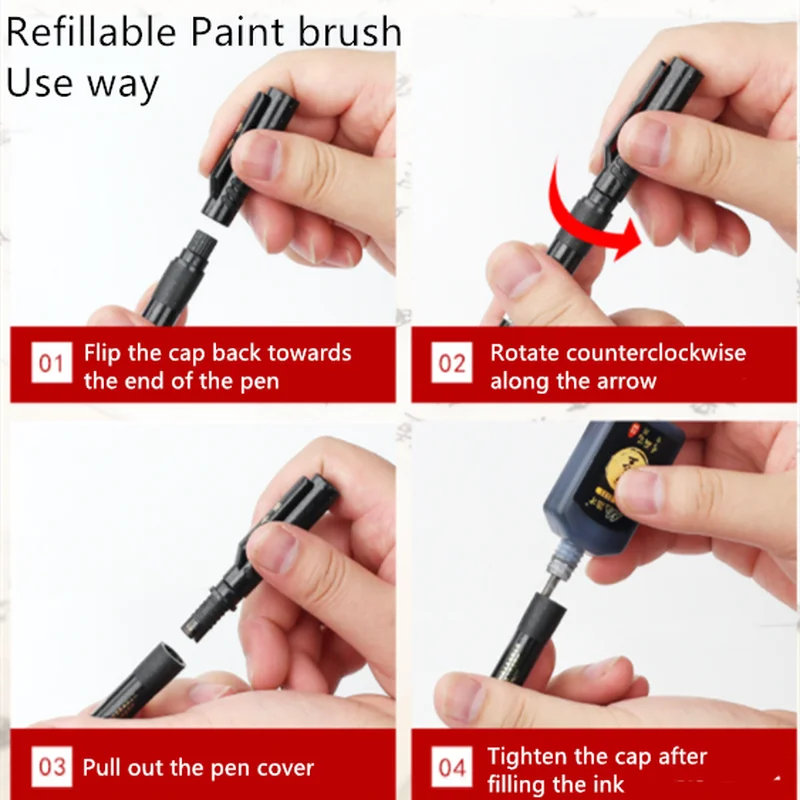 Refillable Paint brush
Use way

01 Flip the cap back towards the end of the pen

02 Rotate counterclockwise along the arrow

03 Pull out the pen cover

04 Tighten the cap after filling the ink