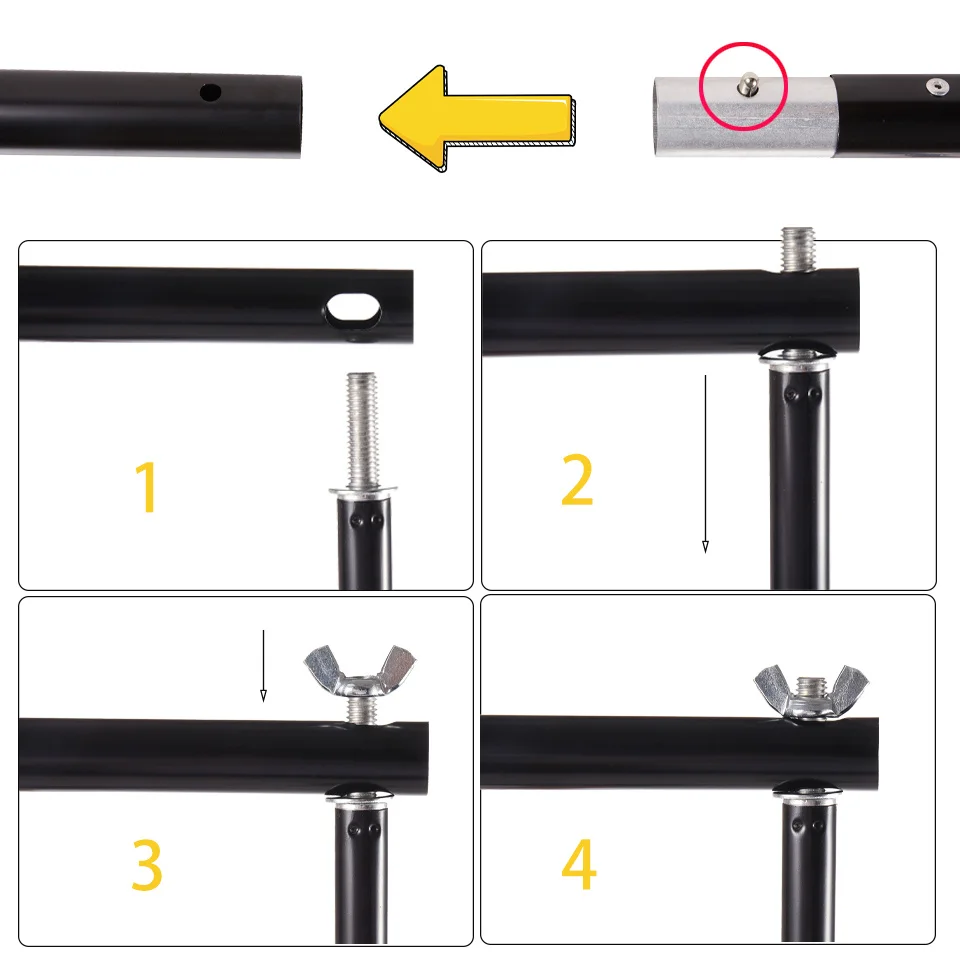 1

2

3

4