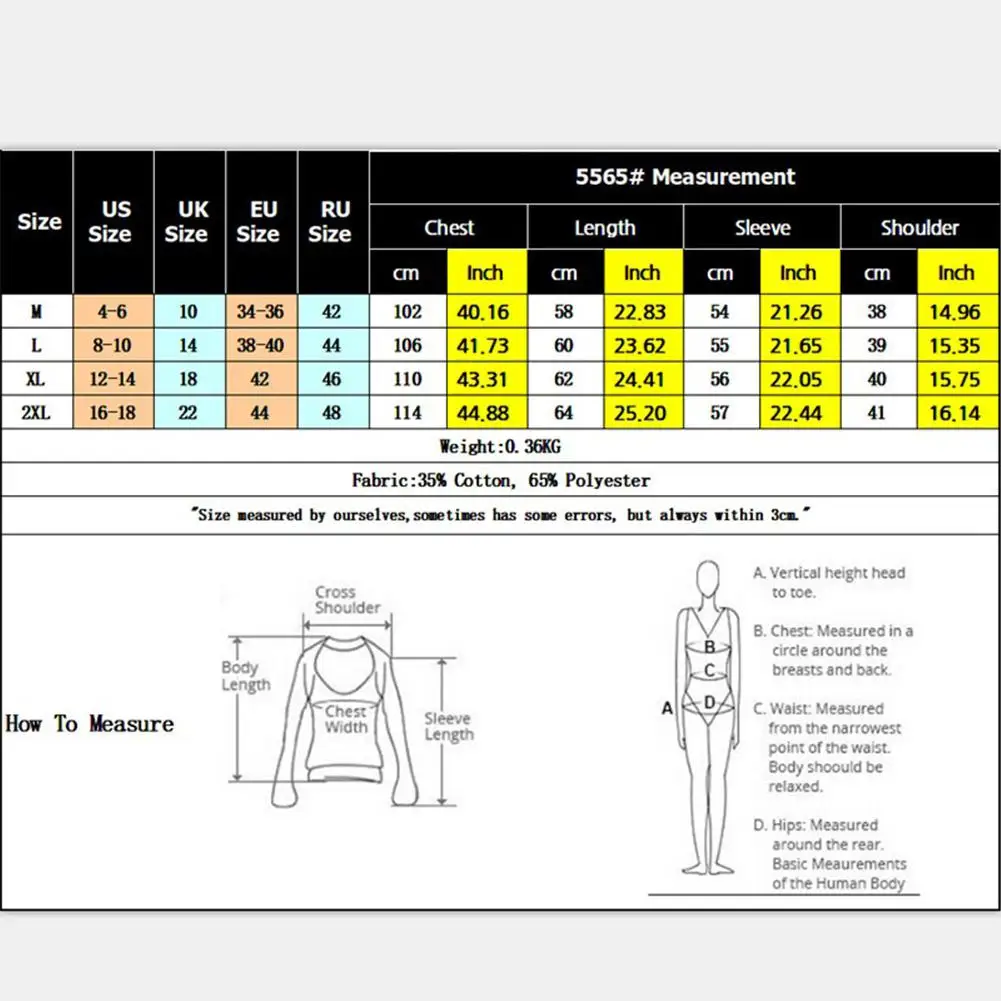 | Size | US Size | UK Size | EU Size | RU Size | 5565# Measurement | | | | | | | |
|---|---|---|---|---|---|---|---|---|---|---|---|---|
| | | | | | Chest | | Length | | Sleeve | | Shoulder | |
| | | | | | cm | Inch | cm | Inch | cm | Inch | cm | Inch |
| M | 4-6 | 10 | 34-36 | 42 | 102 | 40.16 | 58 | 22.83 | 54 | 21.26 | 38 | 14.96 |
| L | 8-10 | 14 | 38-40 | 44 | 106 | 41.73 | 60 | 23.62 | 55 | 21.65 | 39 | 15.35 |
| XL | 12-14 | 18 | 42 | 46 | 110 | 43.31 | 62 | 24.41 | 56 | 22.05 | 40 | 15.75 |
| 2XL | 16-18 | 22 | 44 | 48 | 114 | 44.88 | 64 | 25.20 | 57 | 22.44 | 41 | 16.14 |

Weight:0.36KG

Fabric:35% Cotton, 65% Polyester

"Size measured by ourselves,sometimes has some errors, but always within 3cm."

How To Measure

Cross Shoulder

Body Length

Chest Width

Sleeve Length

A B C D

A. Vertical height head to toe.

B. Chest: Measured in a circle around the breasts and back.

C. Waist: Measured from the narrowest point of the waist. Body shoould be relaxed.

D. Hips: Measured around the rear.

Basic Meaurements of the Human Body