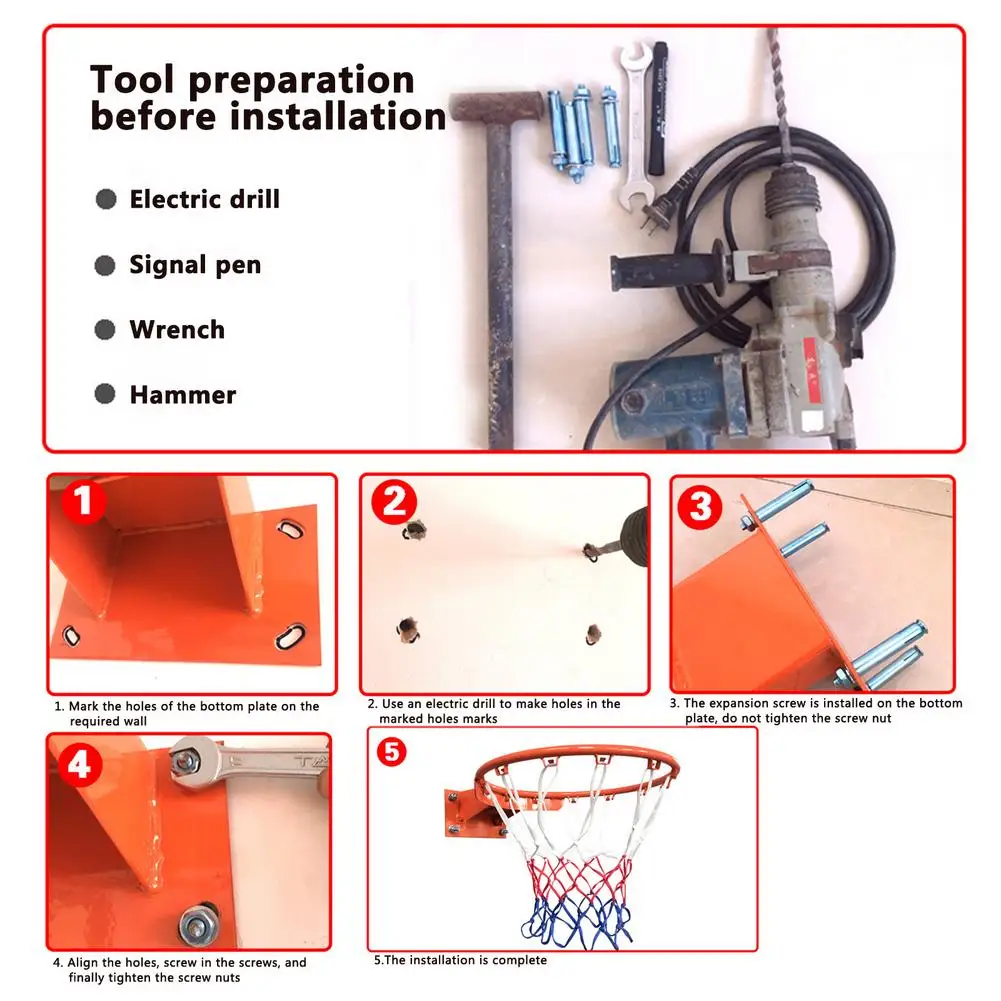 Tool preparation before installation

Electric drill

Signal pen

Wrench

Hammer

1

1. Mark the holes of the bottom plate on the required wall

2

2. Use an electric drill to make holes in the marked holes marks

3

3. The expansion screw is installed on the bottom plate, do not tighten the screw nut

4

4. Align the holes, screw in the screws, and finally tighten the screw nuts

5

5.The installation is complete