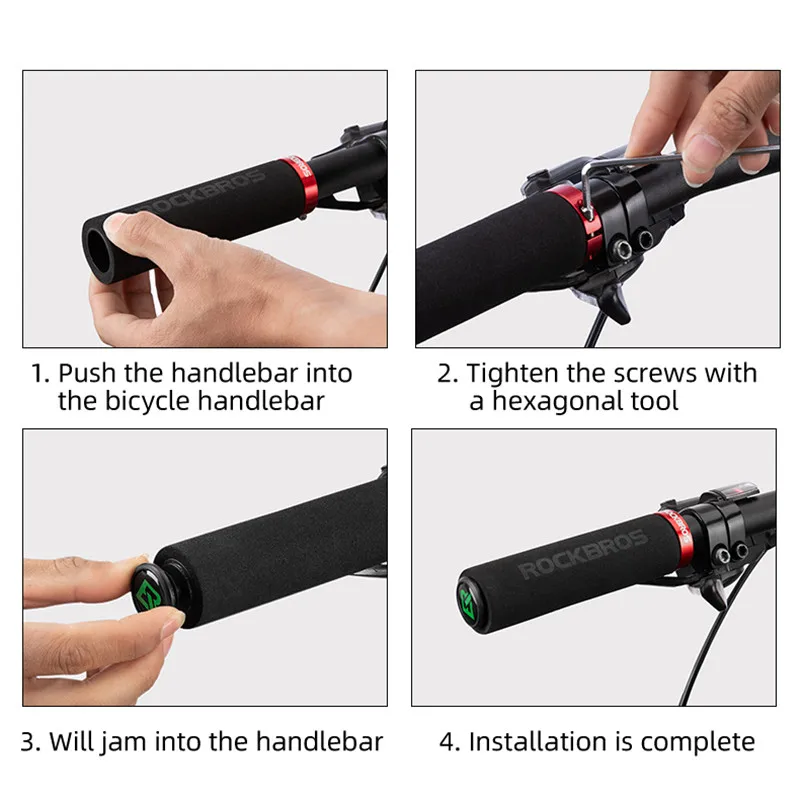 ROCKBROS
ROCKBROS

1. Push the handlebar into the bicycle handlebar

2. Tighten the screws with a hexagonal tool

ROCKBROS
ROCKBROS

3. Will jam into the handlebar

4. Installation is complete