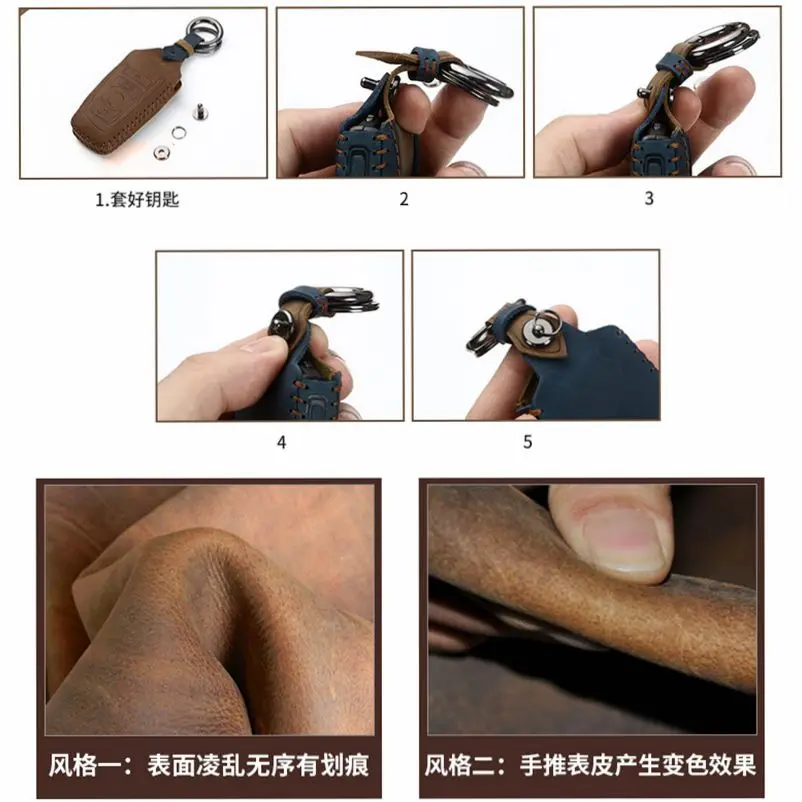 1.套好钥匙

2

3

4

5

风格一：表面凌乱无序有划痕

风格二：手推表皮产生变色效果