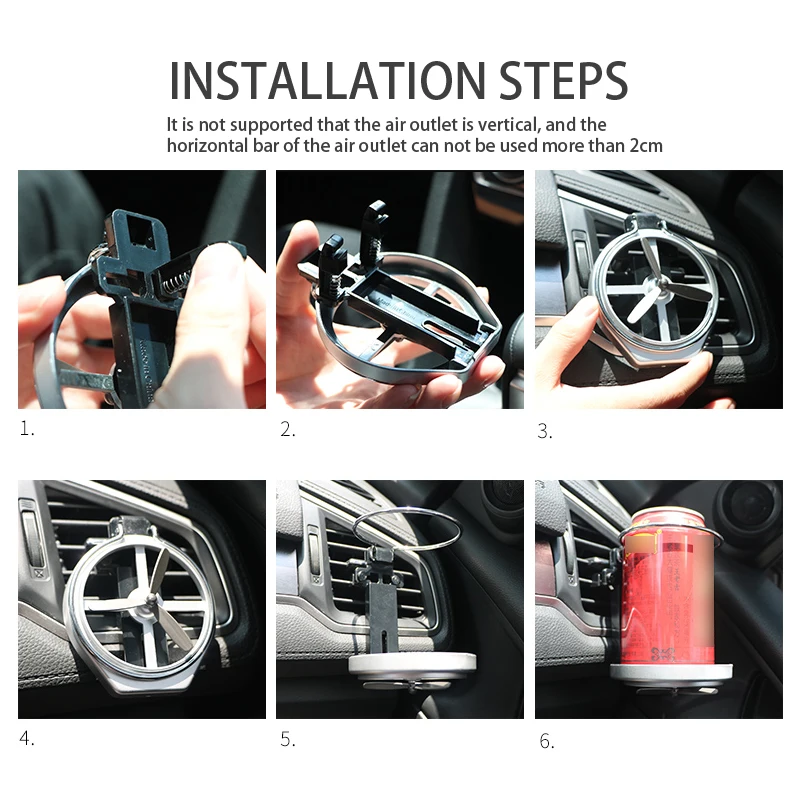 INSTALLATION STEPS

It is not supported that the air outlet is vertical, and the horizontal bar of the air outlet can not be used more than 2cm

1.

2.

3.

4.

5.

6.