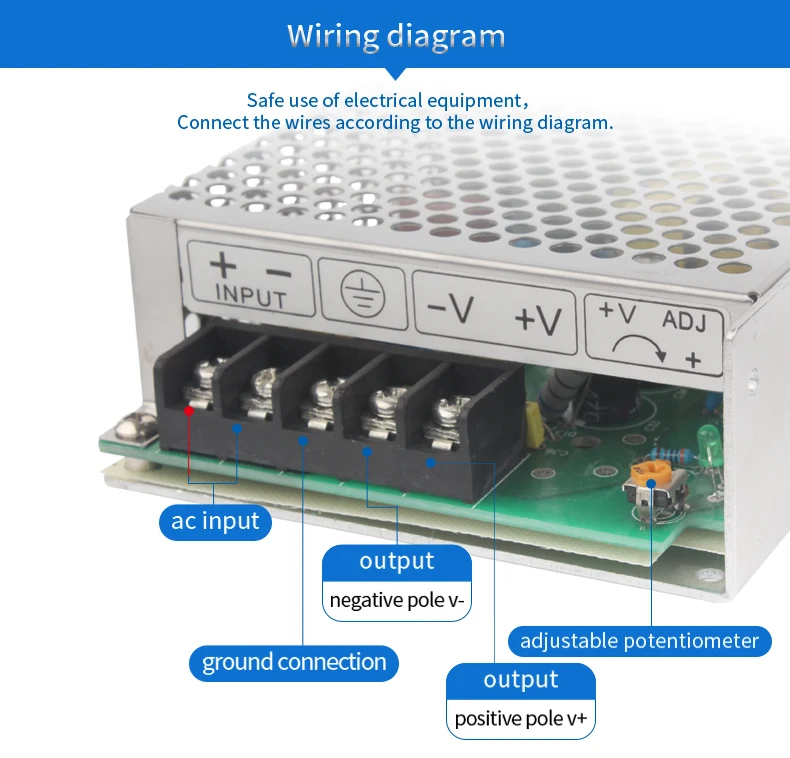 Wiring diagram

Safe use of electrical equipment，
Connect the wires according to the wiring diagram.

+ −
INPUT

−V +V

+V ADJ
+

ac input

output
negative pole v-

ground connection

adjustable potentiometer

output
positive pole v+