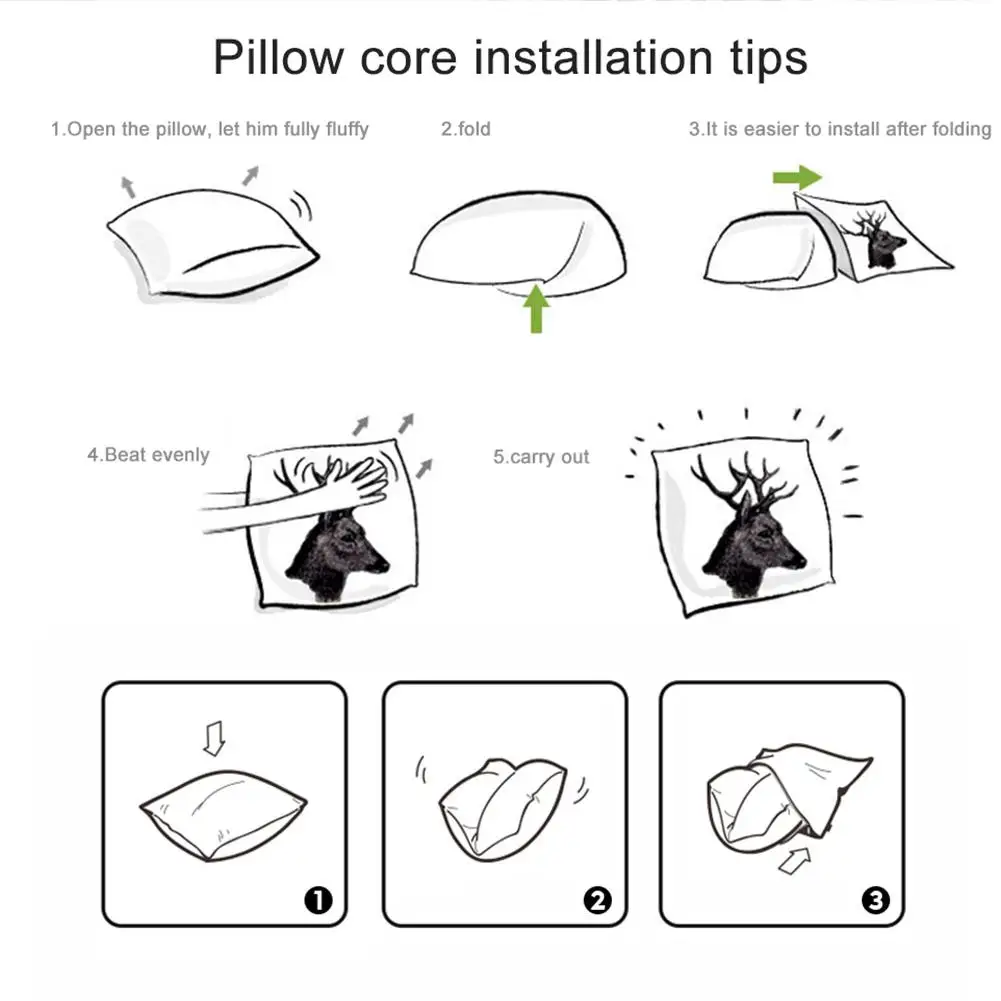 Pillow core installation tips

1.Open the pillow, let him fully fluffy

2.fold

3.It is easier to install after folding

4.Beat evenly

5.carry out

❶

❷

❸