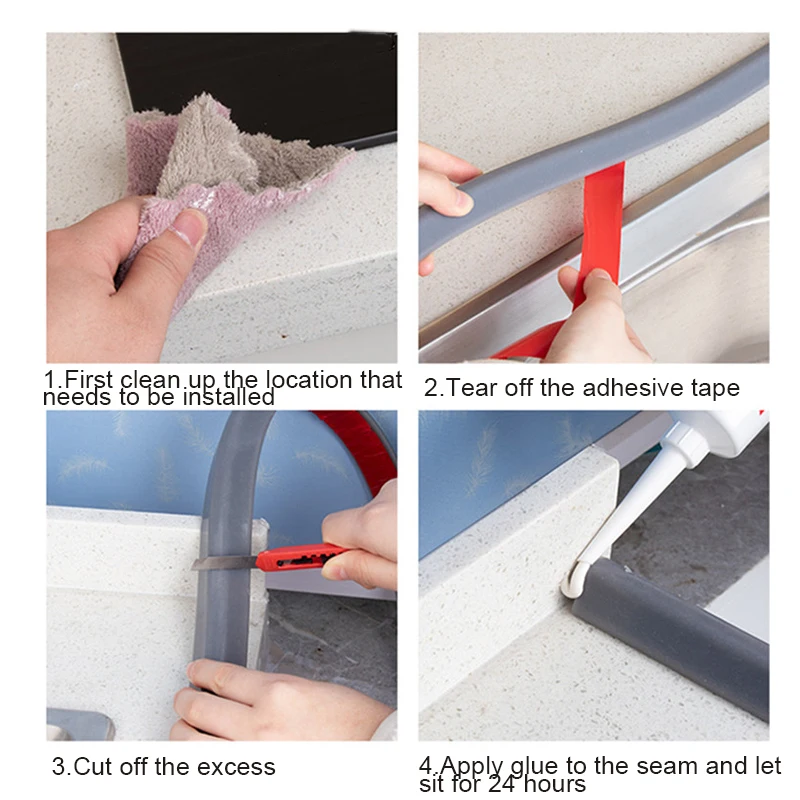 1.First clean up the location that needs to be installed

2.Tear off the adhesive tape

3.Cut off the excess

4.Apply glue to the seam and let sit for 24 hours