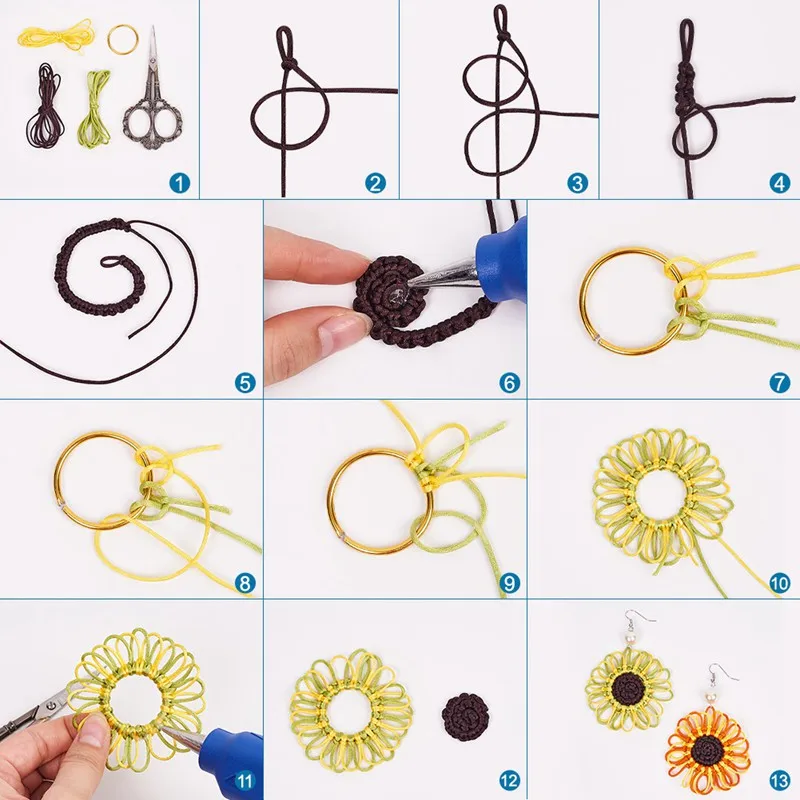 1
2
3
4
5
6
7
8
9
10
11
12
13