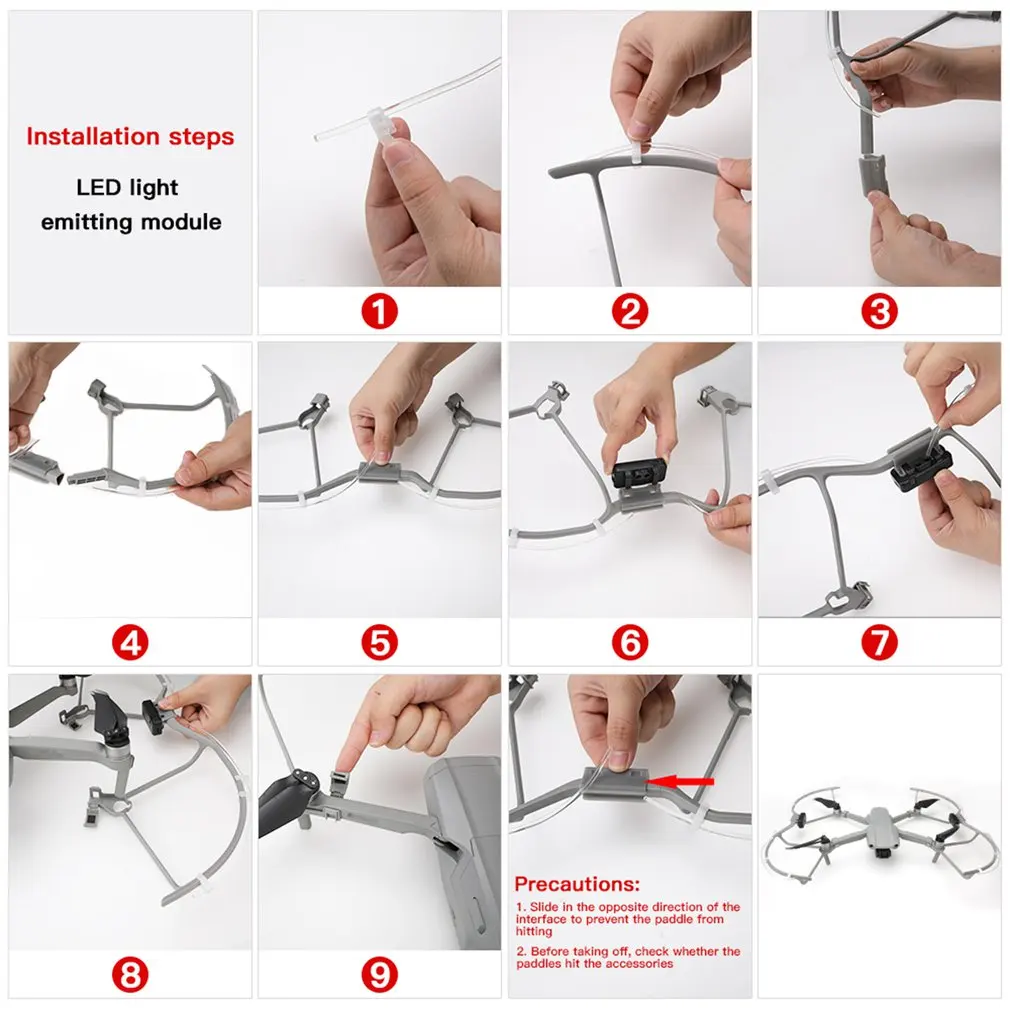 Installation steps

LED light emitting module

1

2

3

4

5

6

7

8

9

Precautions:

1. Slide in the opposite direction of the interface to prevent the paddle from hitting

2. Before taking off, check whether the paddles hit the accessories