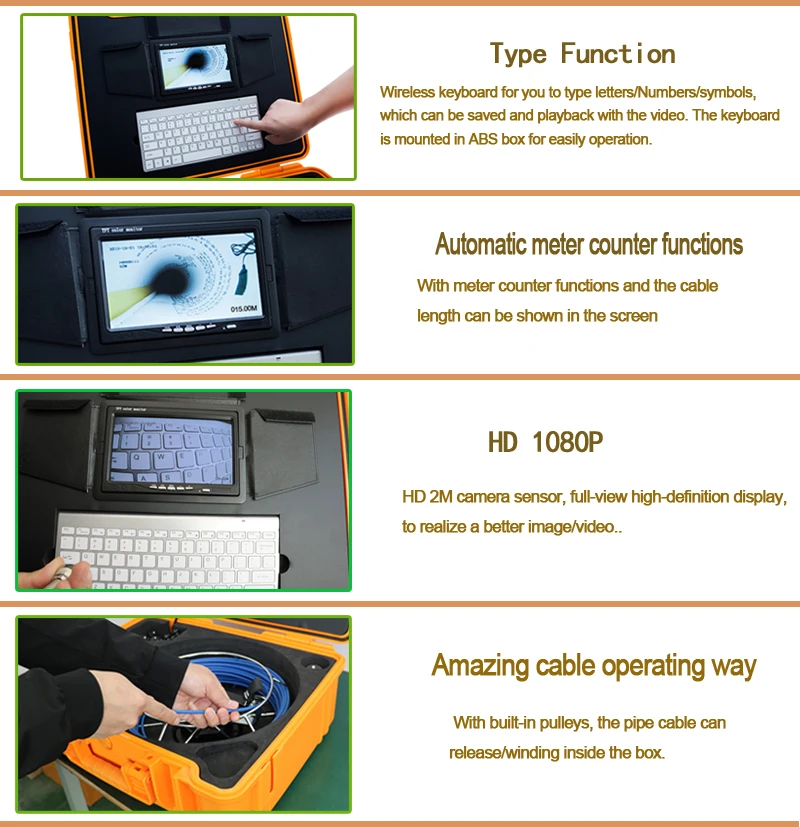 Type Function

Wireless keyboard for you to type letters/Numbers/symbols, which can be saved and playback with the video. The keyboard is mounted in ABS box for easily operation.

TFT color monitor

015.00M

Automatic meter counter functions

With meter counter functions and the cable length can be shown in the screen

TFT color monitor

HD 1080P

HD 2M camera sensor, full-view high-definition display, to realize a better image/video..

Amazing cable operating way

With built-in pulleys, the pipe cable can release/winding inside the box.