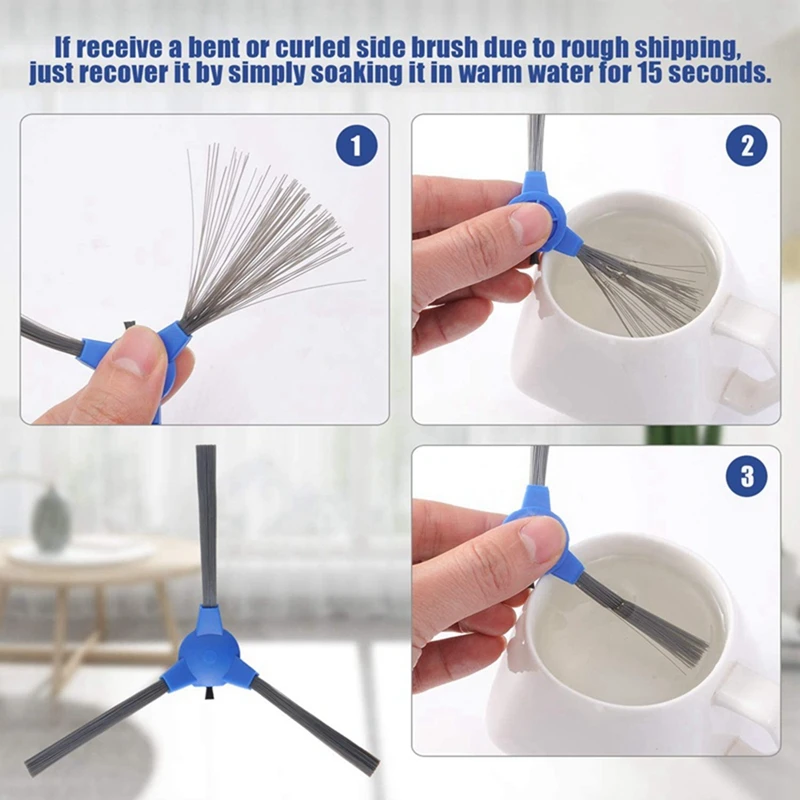 If receive a bent or curled side brush due to rough shipping, just recover it by simply soaking it in warm water for 15 seconds.

1

2

3