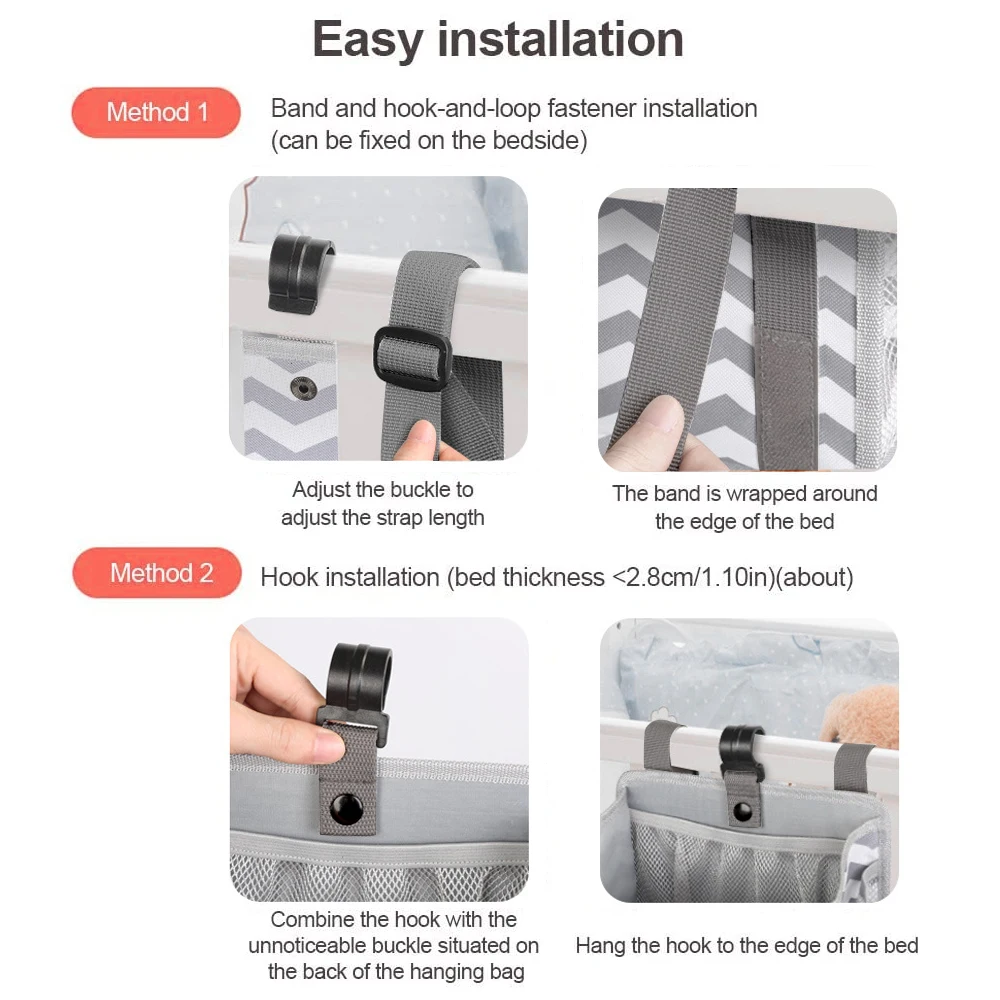 Easy installation

Method 1

Band and hook-and-loop fastener installation (can be fixed on the bedside)

Adjust the buckle to adjust the strap length

The band is wrapped around the edge of the bed

Method 2

Hook installation (bed thickness <2.8cm/1.10in)(about)

Combine the hook with the unnoticeable buckle situated on the back of the hanging bag

Hang the hook to the edge of the bed