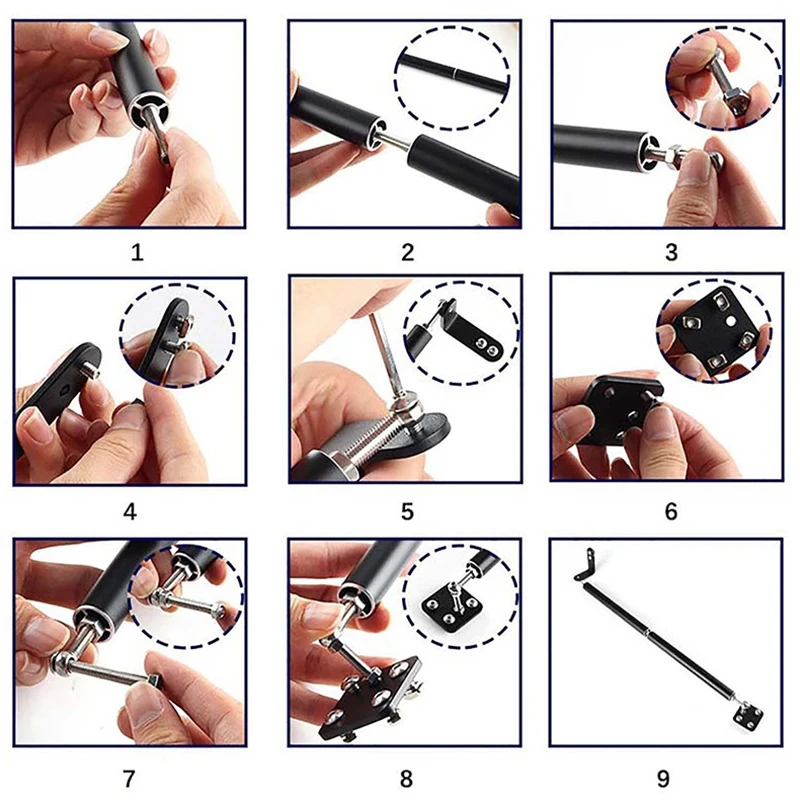 1

2

3

4

5

6

7

8

9