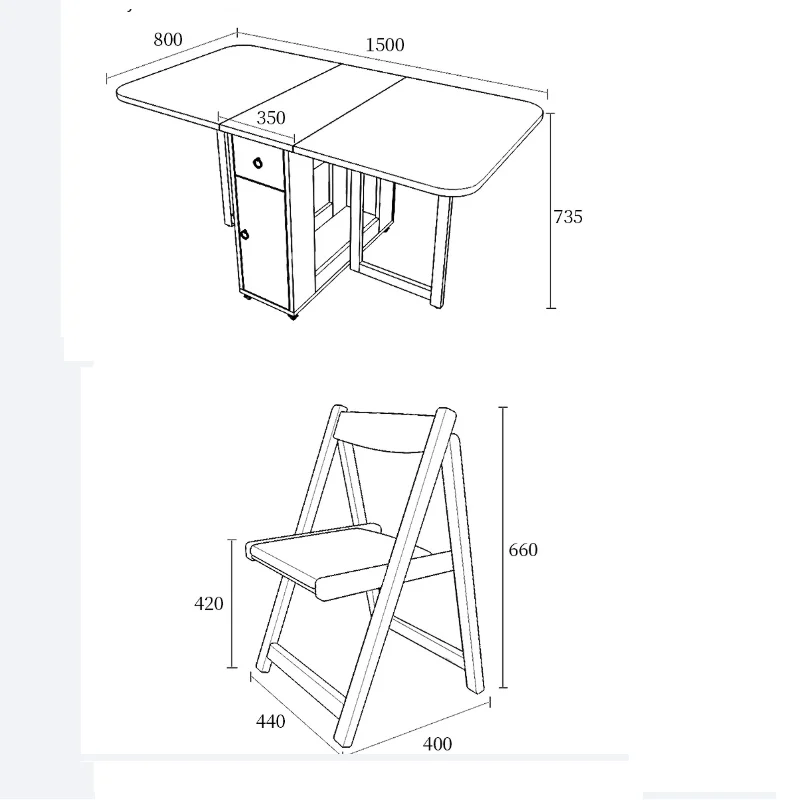 800
1500
350
735
660
420
440
400