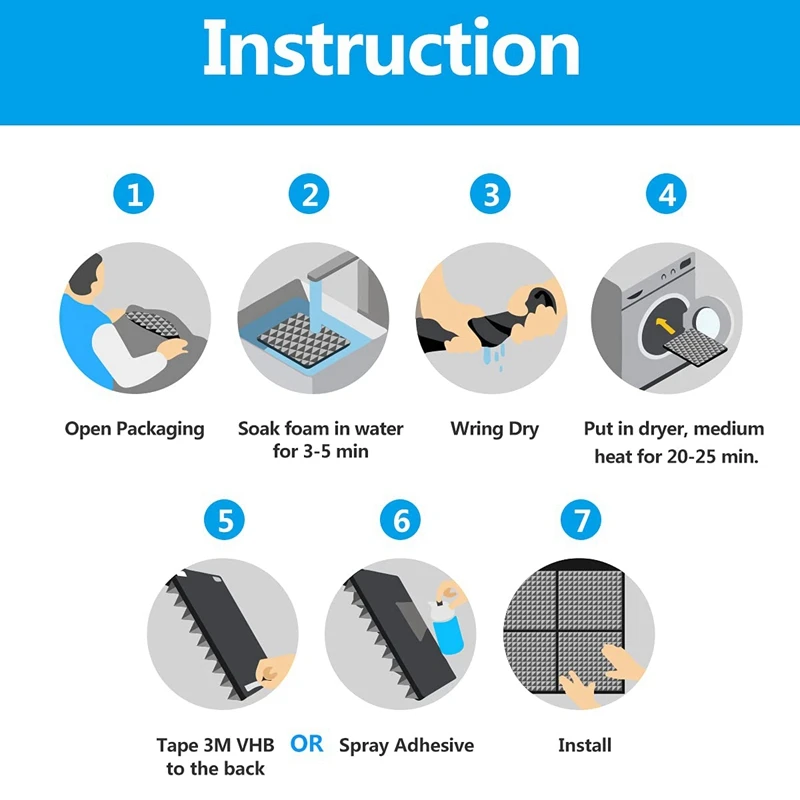 Instruction

1

Open Packaging

2

Soak foam in water for 3-5 min

3

Wring Dry

4

Put in dryer, medium heat for 20-25 min.

5

Tape 3M VHB to the back

OR

6

Spray Adhesive

7

Install