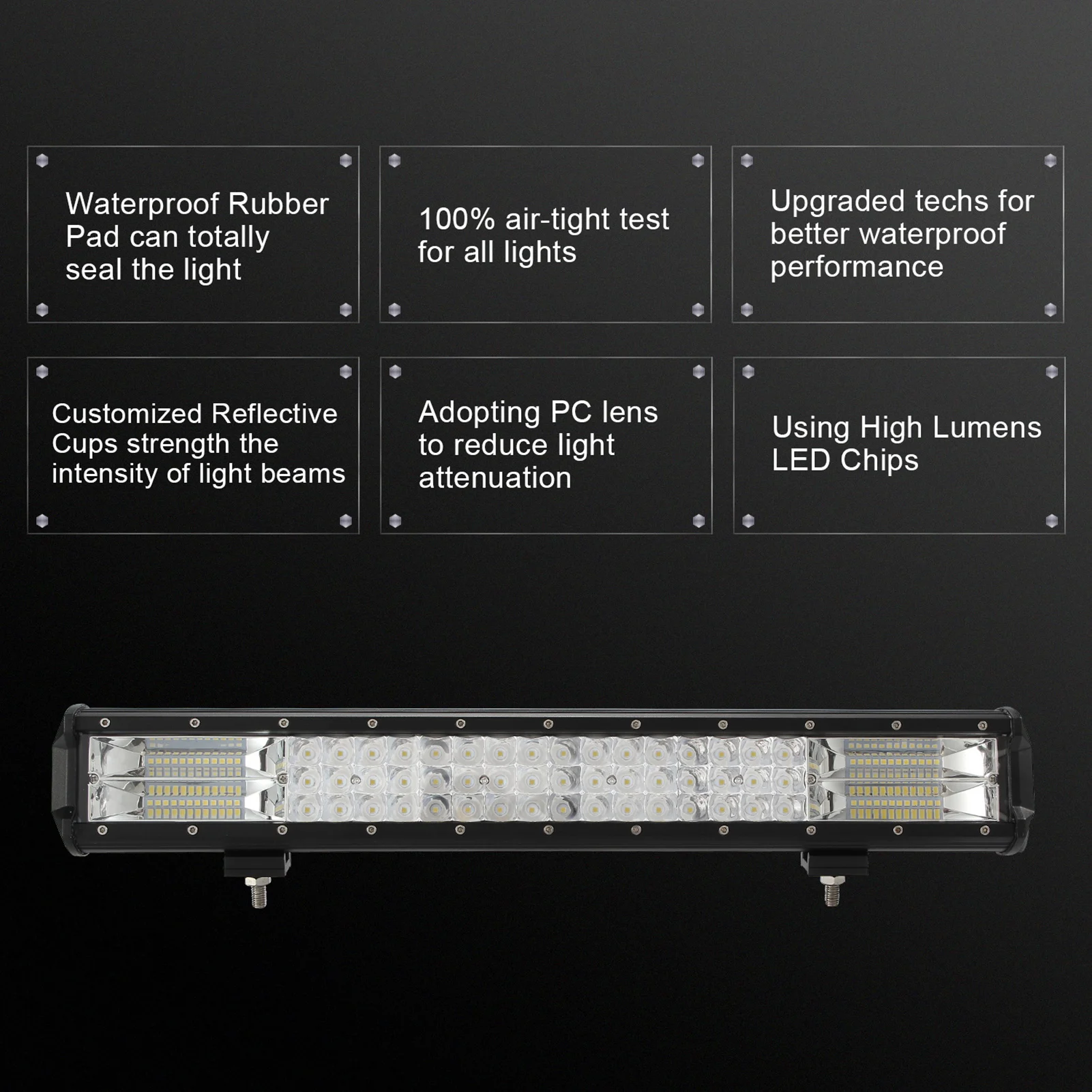 Waterproof Rubber Pad can totally seal the light

100% air-tight test for all lights

Upgraded techs for better waterproof performance

Customized Reflective Cups strength the intensity of light beams

Adopting PC lens to reduce light attenuation

Using High Lumens LED Chips