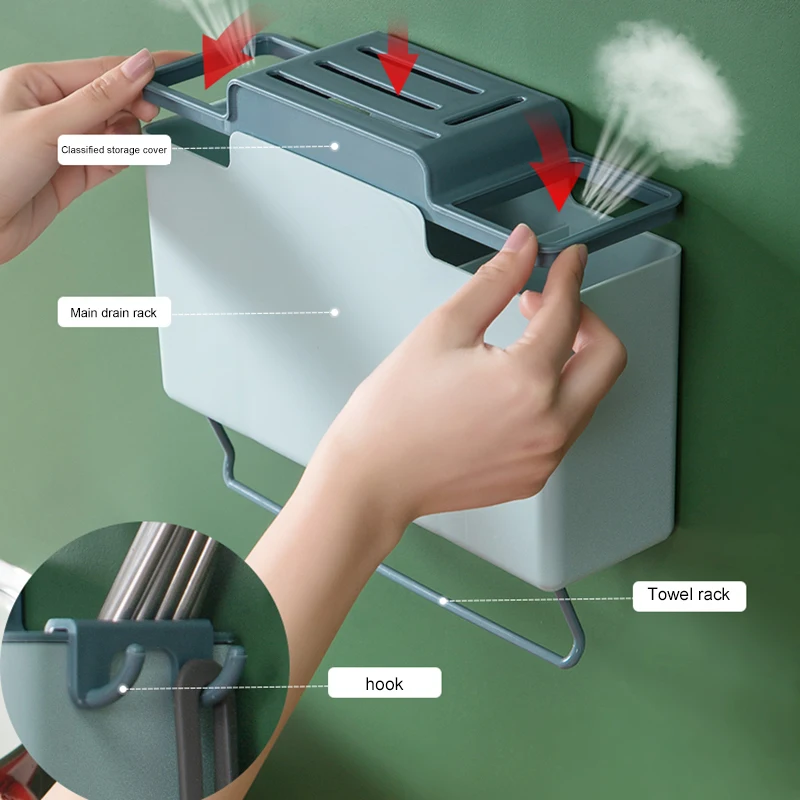 Classified storage cover

Main drain rack

Towel rack

hook