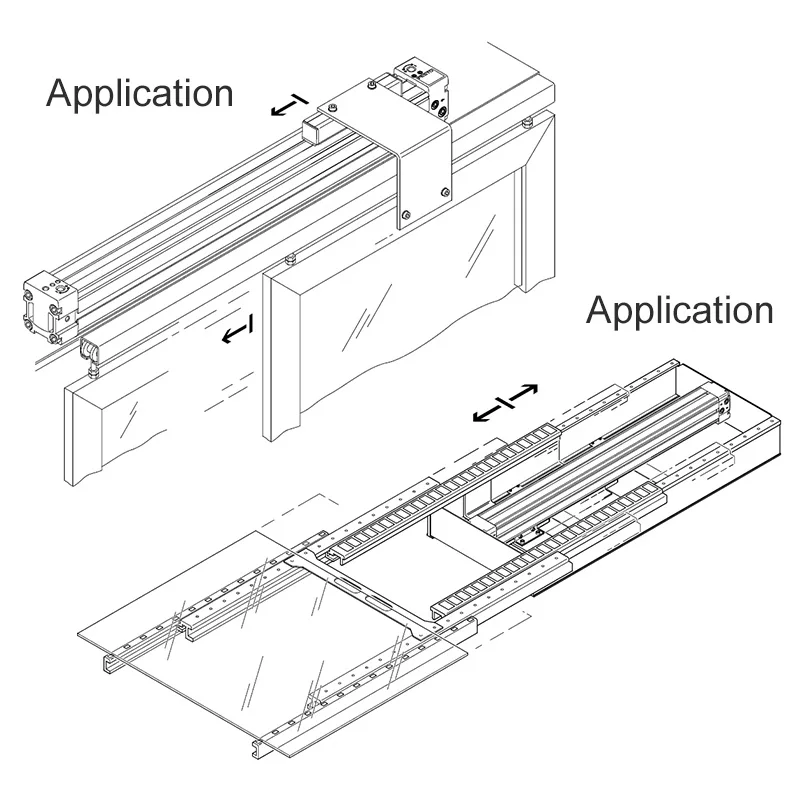 Application

Application