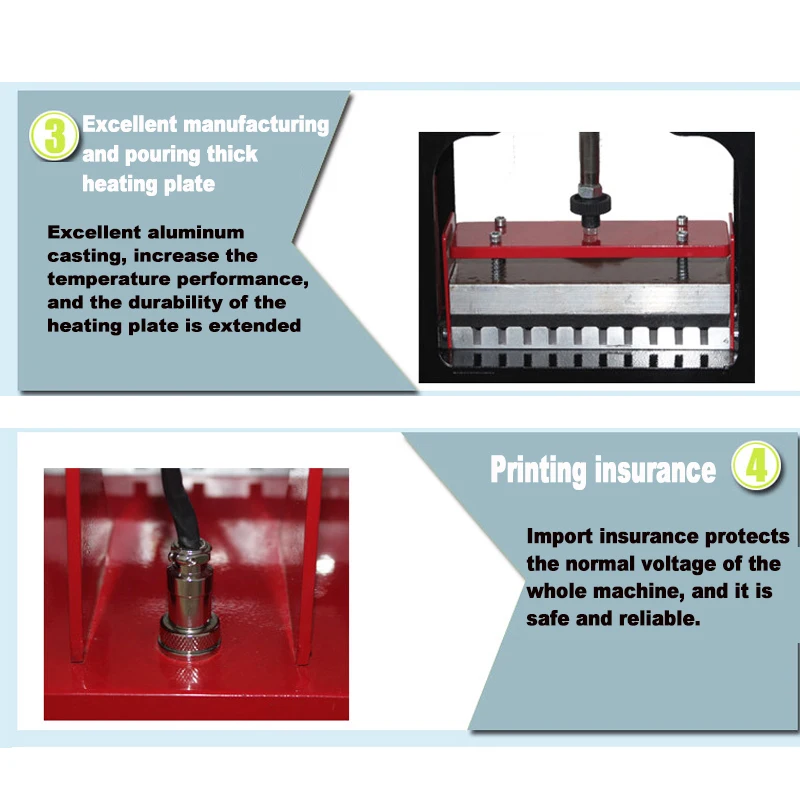 3 Excellent manufacturing and pouring thick heating plate

Excellent aluminum casting, increase the temperature performance, and the durability of the heating plate is extended

Printing insurance 4

Import insurance protects the normal voltage of the whole machine, and it is safe and reliable.