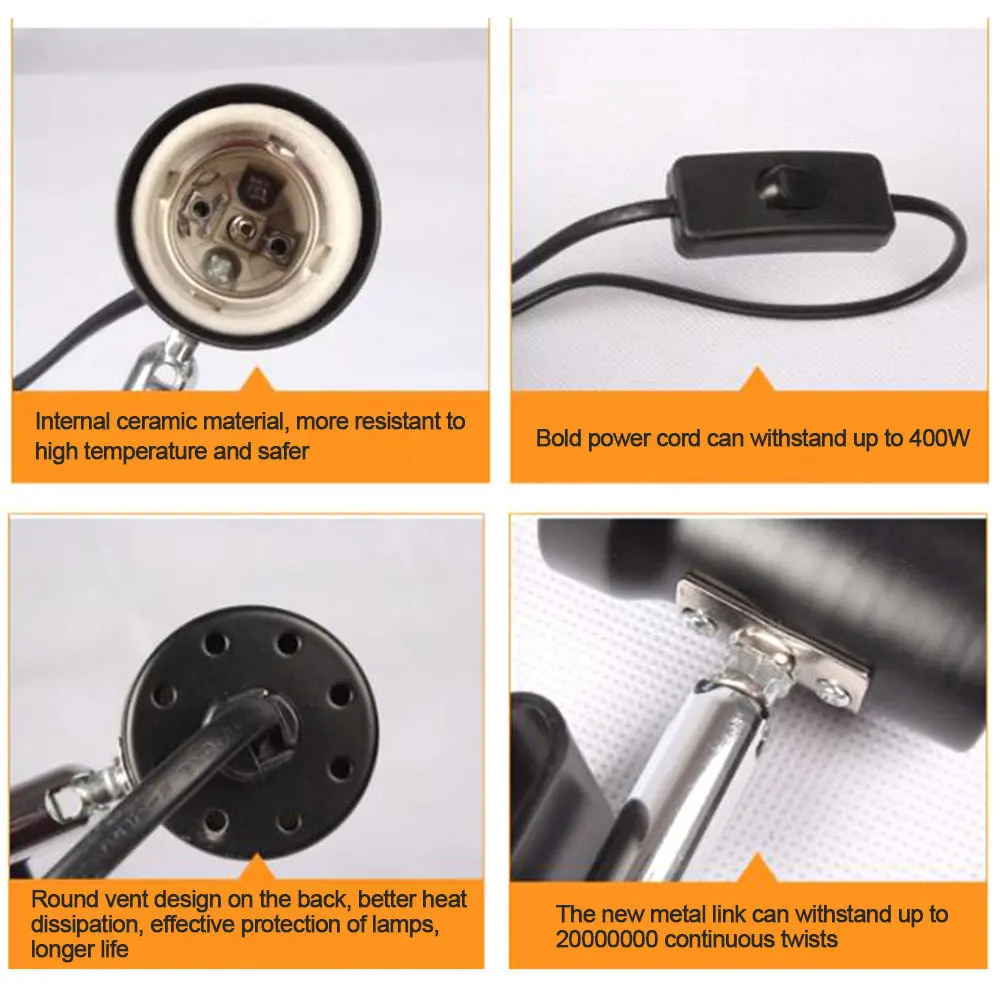 Internal ceramic material, more resistant to high temperature and safer

Bold power cord can withstand up to 400W

Round vent design on the back, better heat dissipation, effective protection of lamps, longer life

The new metal link can withstand up to 20000000 continuous twists