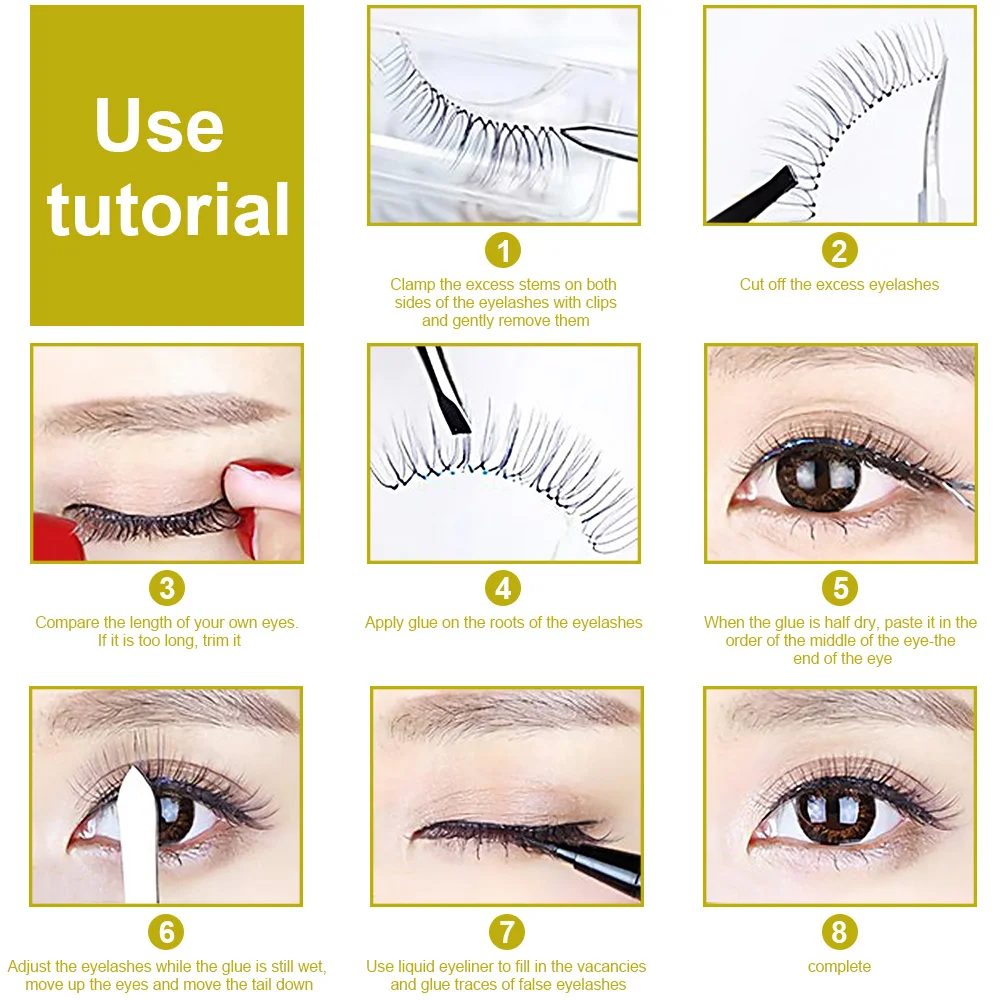 Use tutorial

1
Clamp the excess stems on both sides of the eyelashes with clips and gently remove them

2
Cut off the excess eyelashes

3
Compare the length of your own eyes. If it is too long, trim it

4
Apply glue on the roots of the eyelashes

5
When the glue is half dry, paste it in the order of the middle of the eye-the end of the eye

6
Adjust the eyelashes while the glue is still wet, move up the eyes and move the tail down

7
Use liquid eyeliner to fill in the vacancies and glue traces of false eyelashes

8
complete