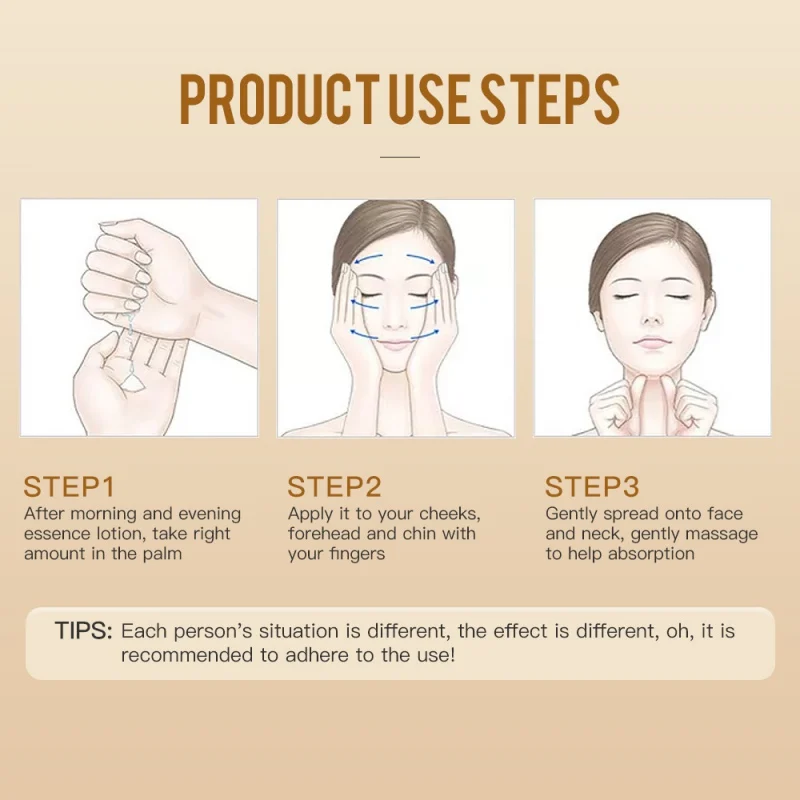 PRODUCT USE STEPS

STEP1
After morning and evening essence lotion, take right amount in the palm

STEP2
Apply it to your cheeks, forehead and chin with your fingers

STEP3
Gently spread onto face and neck, gently massage to help absorption

TIPS: Each person's situation is different, the effect is different, oh, it is recommended to adhere to the use!