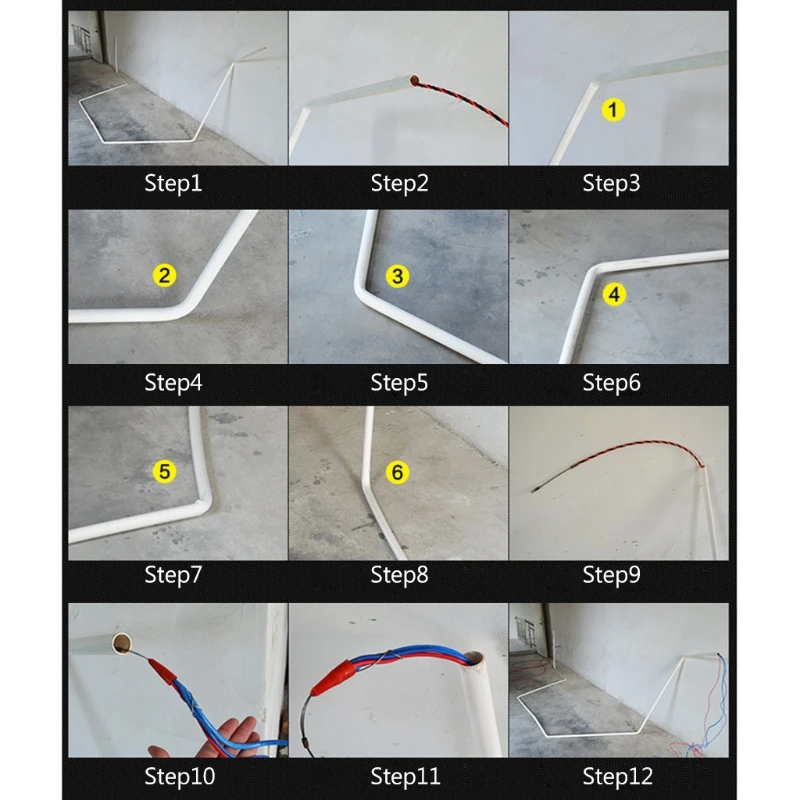 Step1

Step2

1

Step3

2

Step4

3

Step5

4

Step6

5

Step7

6

Step8

Step9

Step10

Step11

Step12