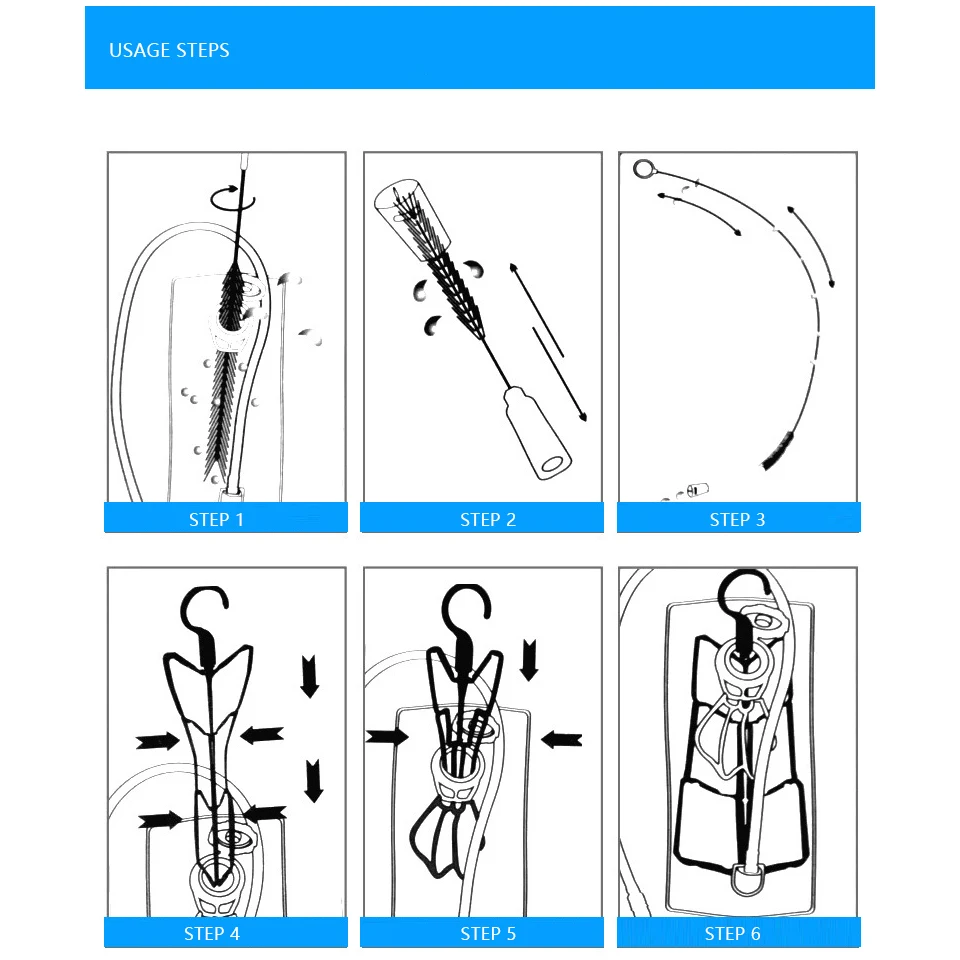 USAGE STEPS

STEP 1

STEP 2

STEP 3

STEP 4

STEP 5

STEP 6