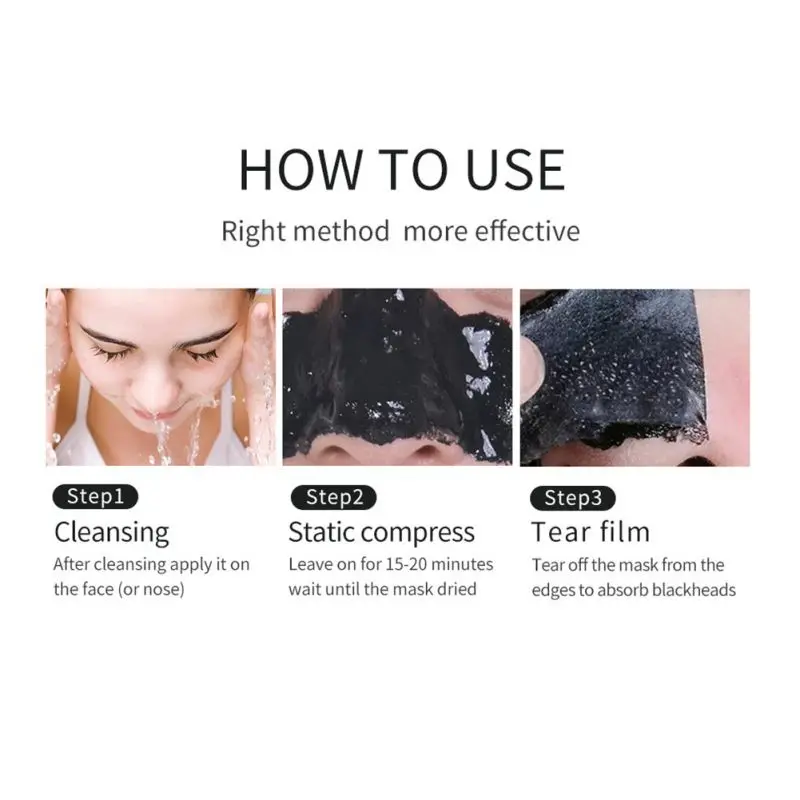 HOW TO USE

Right method more effective

Step1
Cleansing
After cleansing apply it on the face (or nose)

Step2
Static compress
Leave on for 15-20 minutes wait until the mask dried

Step3
Tear film
Tear off the mask from the edges to absorb blackheads