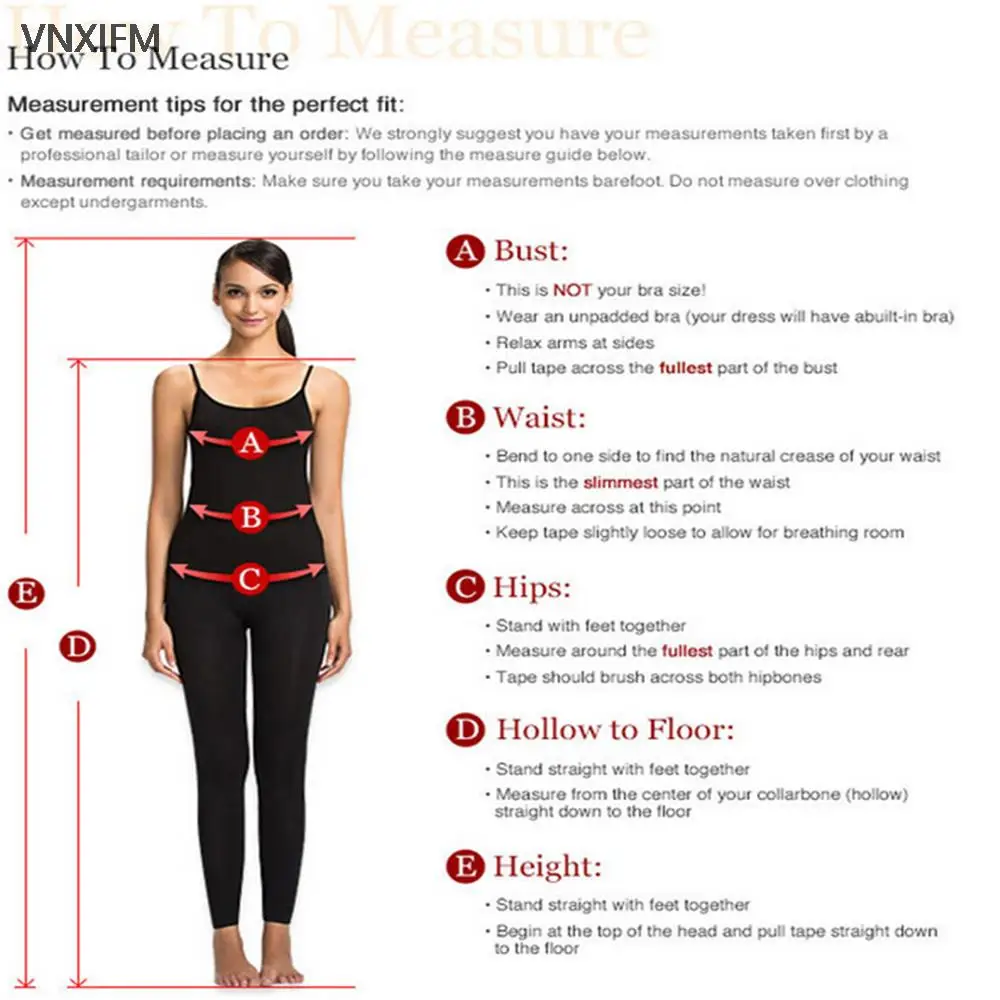 VNXIFM
How To Measure

How To Measure

Measurement tips for the perfect fit:

• Get measured before placing an order: We strongly suggest you have your measurements taken first by a professional tailor or measure yourself by following the measure guide below.

• Measurement requirements: Make sure you take your measurements barefoot. Do not measure over clothing except undergarments.

A
B
C
E
D

A Bust:
• This is NOT your bra size!
• Wear an unpadded bra (your dress will have abuilt-in bra)
• Relax arms at sides
• Pull tape across the fullest part of the bust

B Waist:
• Bend to one side to find the natural crease of your waist
• This is the slimmest part of the waist
• Measure across at this point
• Keep tape slightly loose to allow for breathing room

C Hips:
• Stand with feet together
• Measure around the fullest part of the hips and rear
• Tape should brush across both hipbones

D Hollow to Floor:
• Stand straight with feet together
• Measure from the center of your collarbone (hollow) straight down to the floor

E Height:
• Stand straight with feet together
• Begin at the top of the head and pull tape straight down to the floor