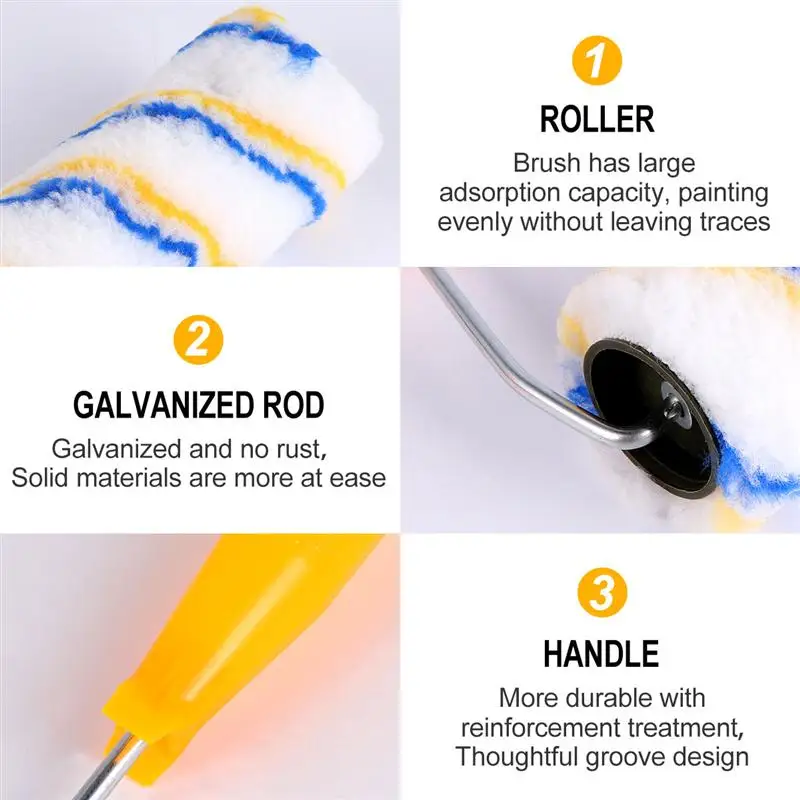 1
ROLLER
Brush has large adsorption capacity, painting evenly without leaving traces

2
GALVANIZED ROD
Galvanized and no rust, Solid materials are more at ease

3
HANDLE
More durable with reinforcement treatment, Thoughtful groove design